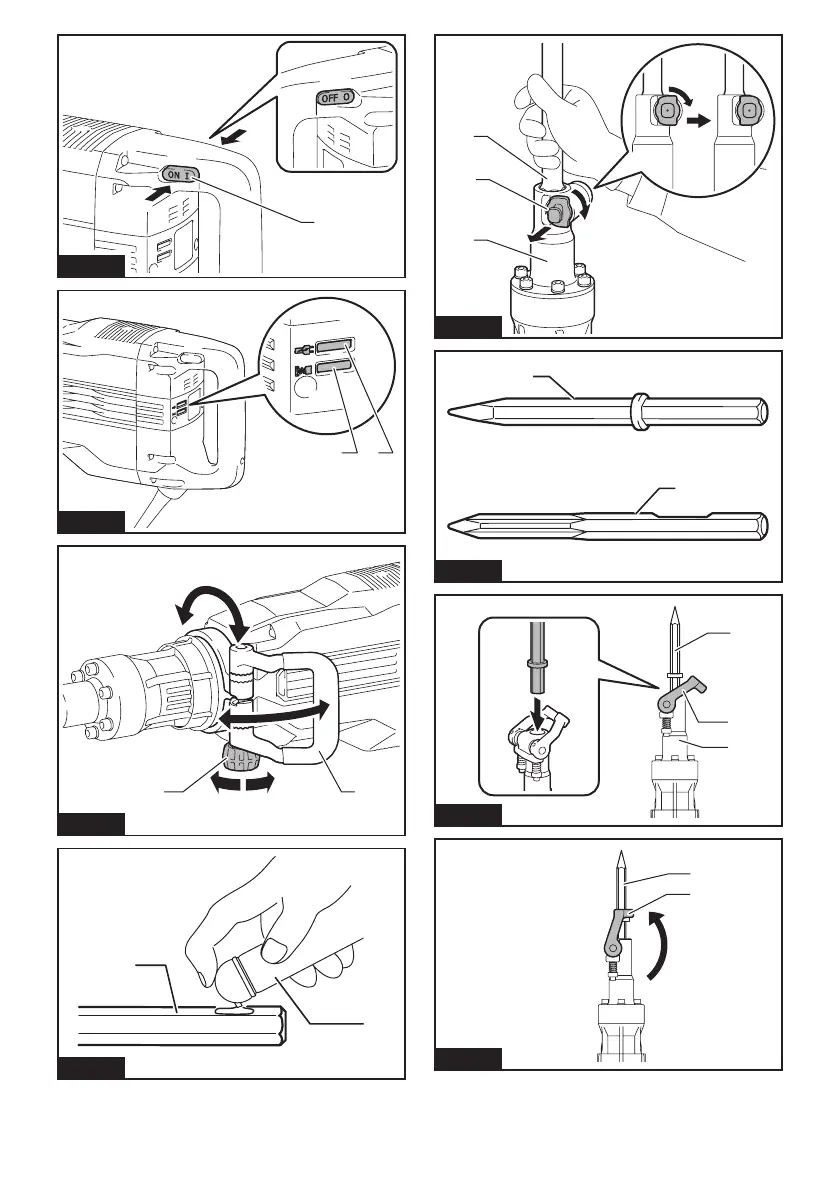 OFF O
ON I