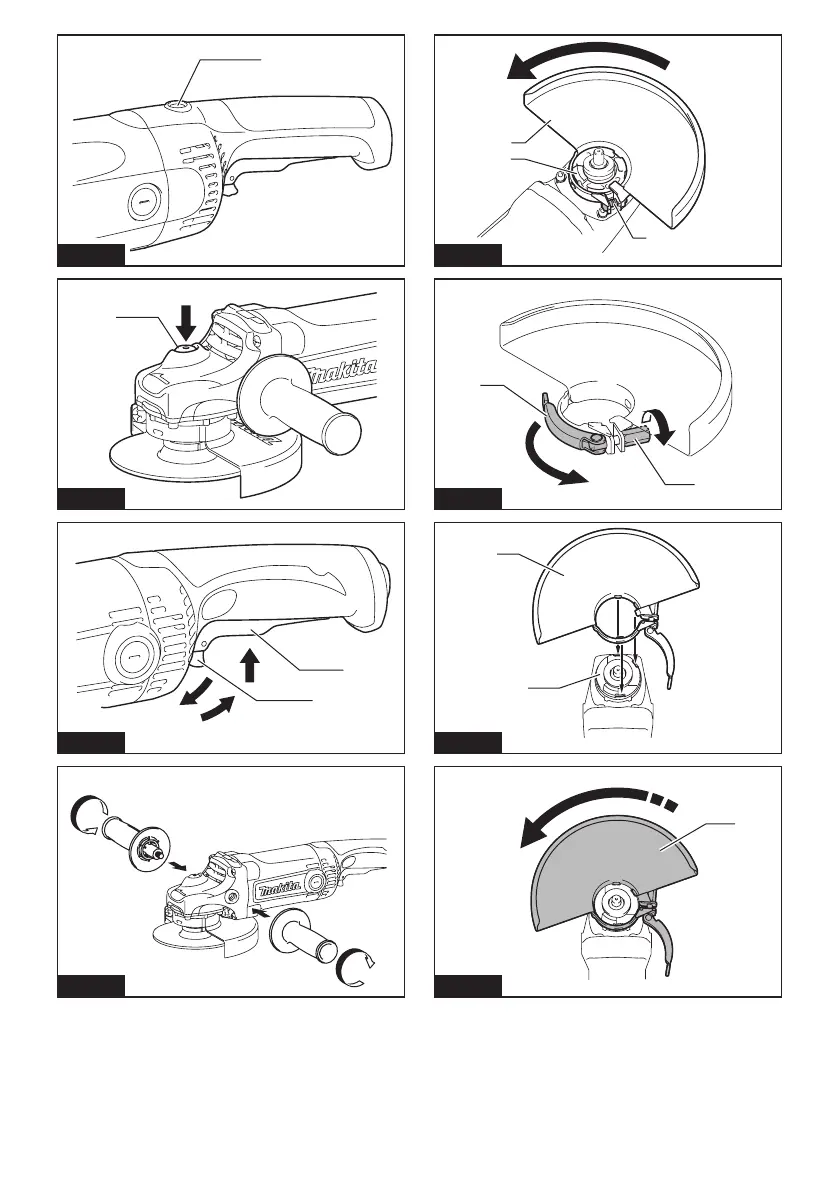 makita

makita