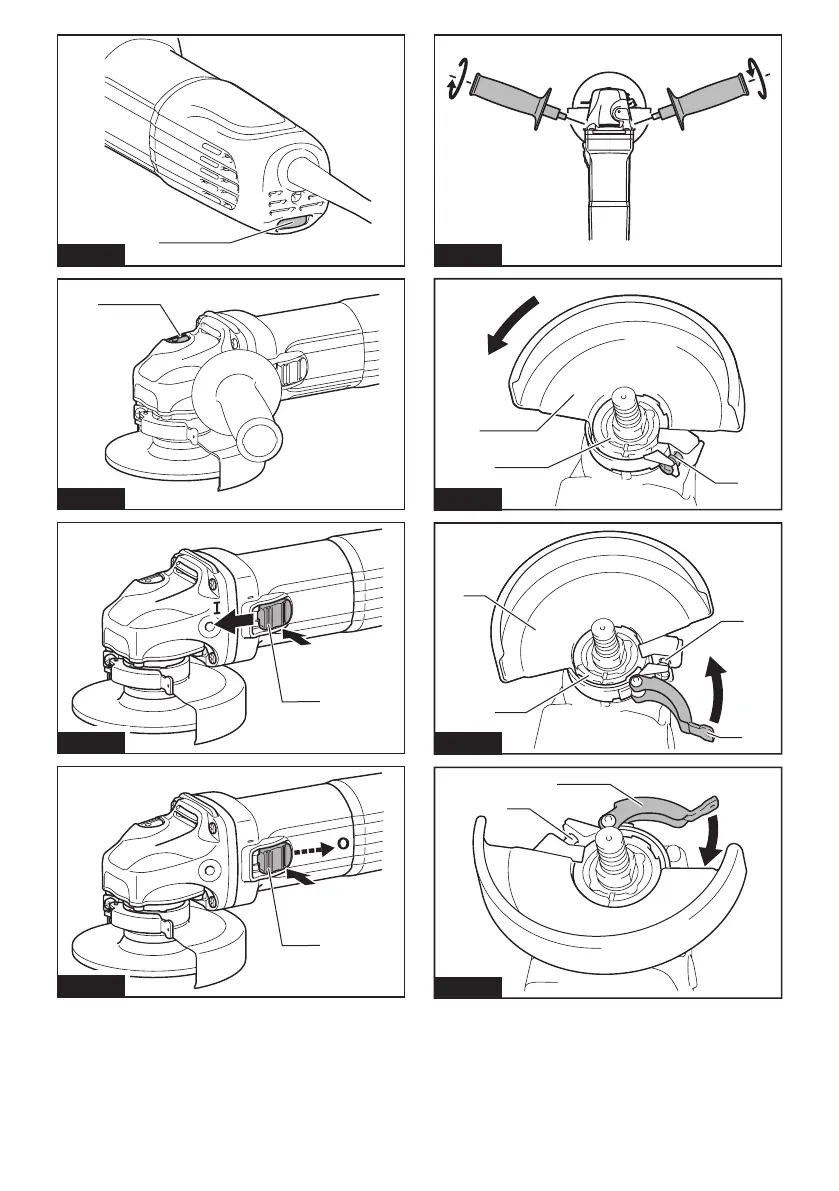 I

O