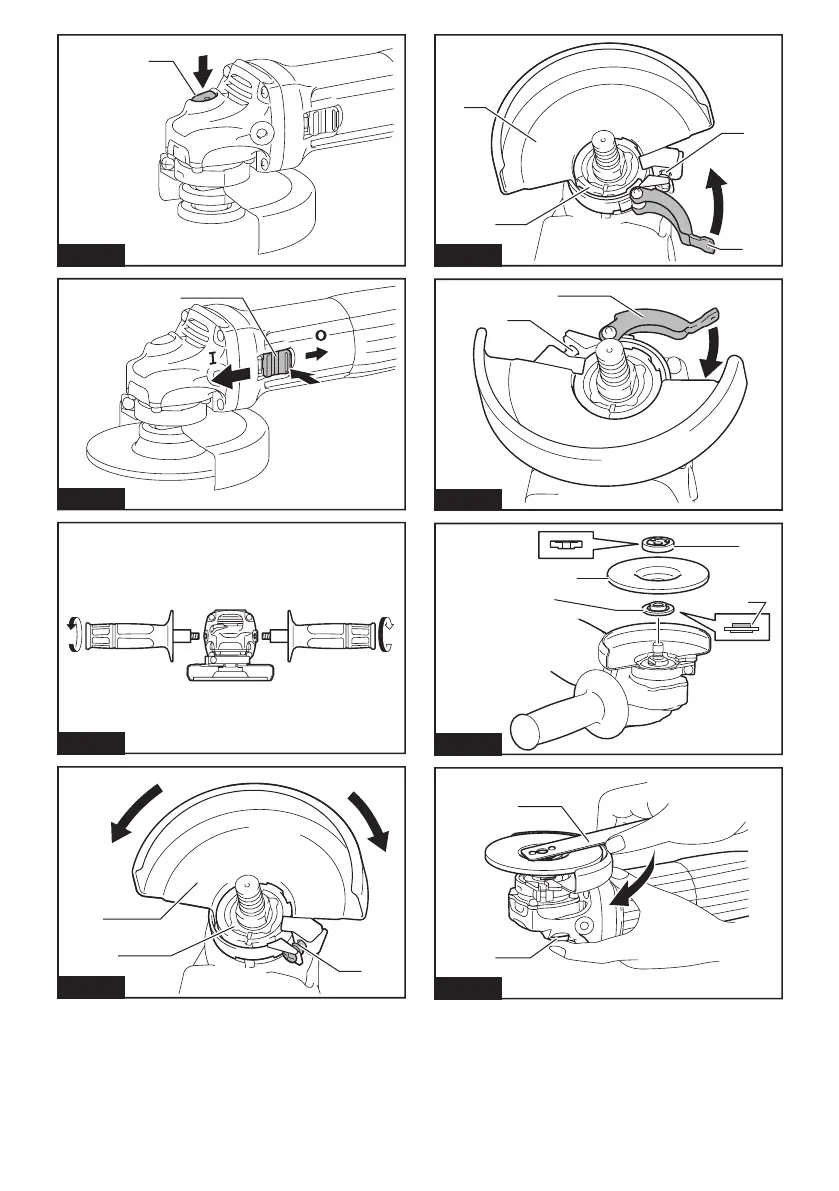 I

O