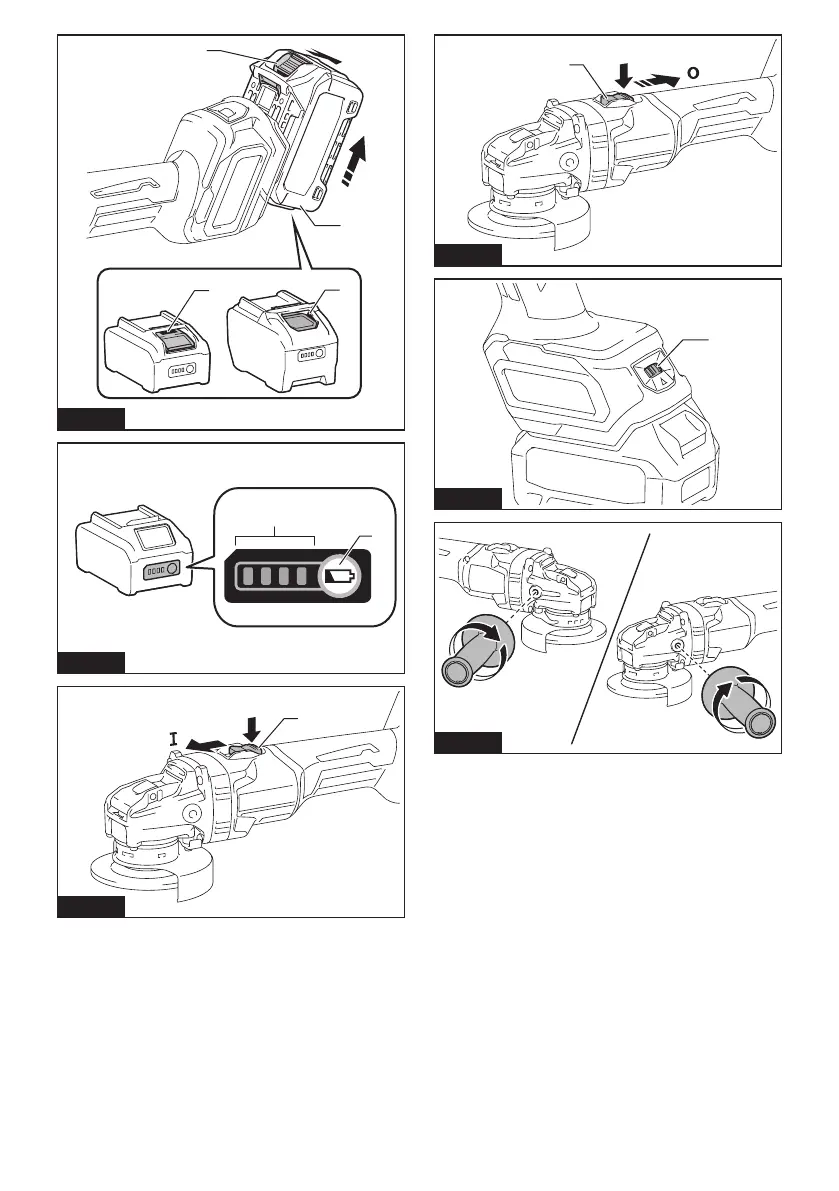 I

O