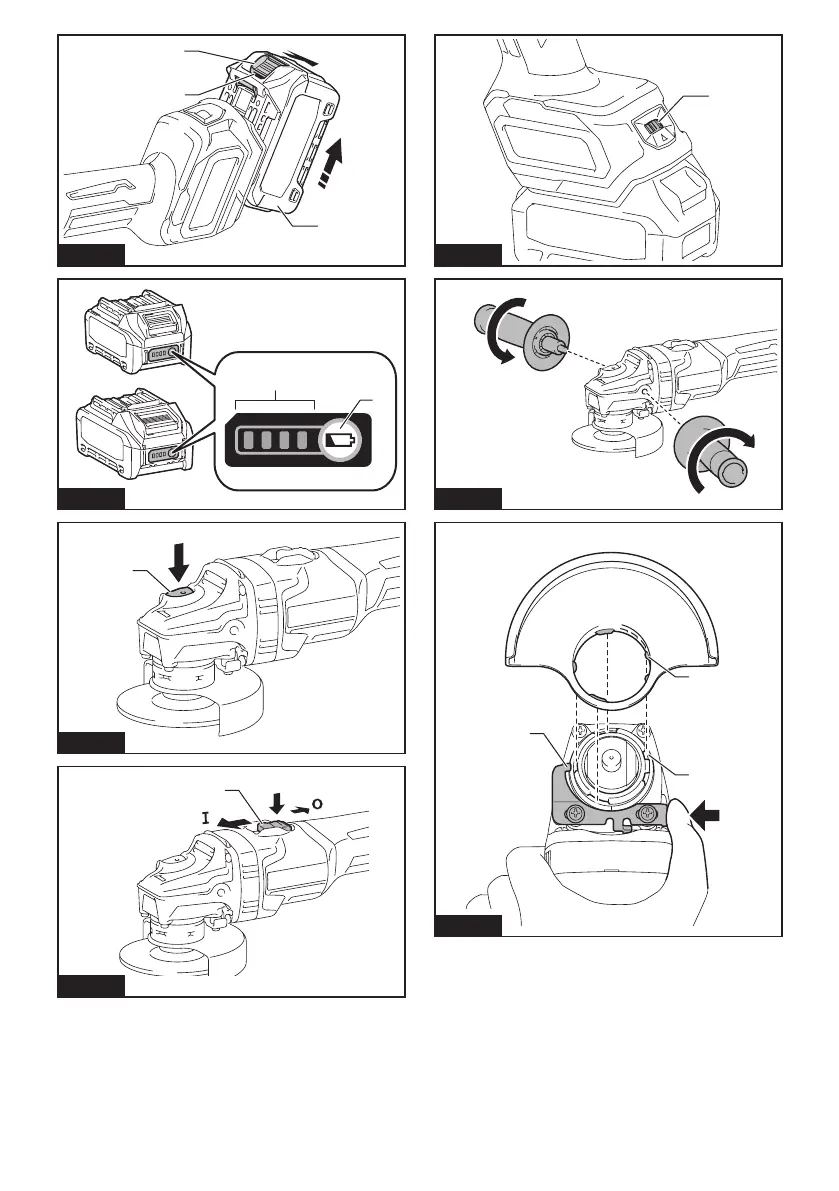 I

O