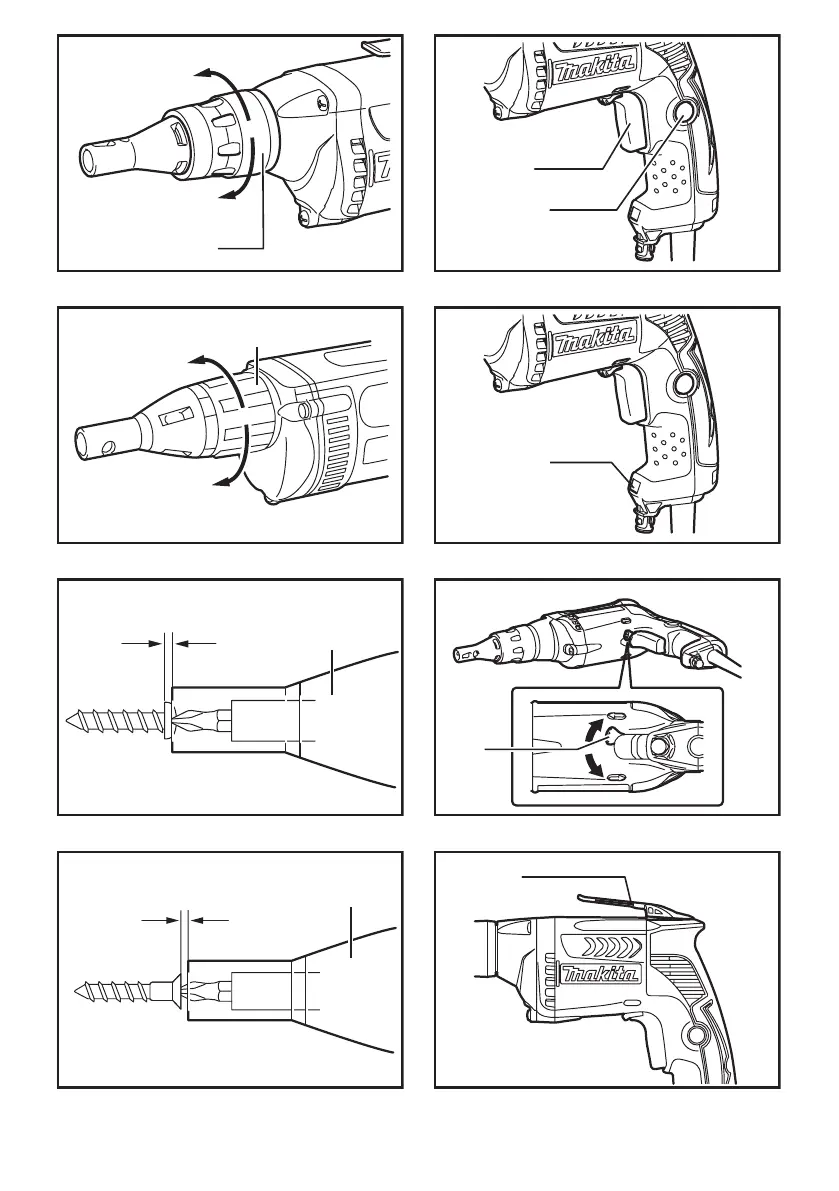 makita

makita

makita