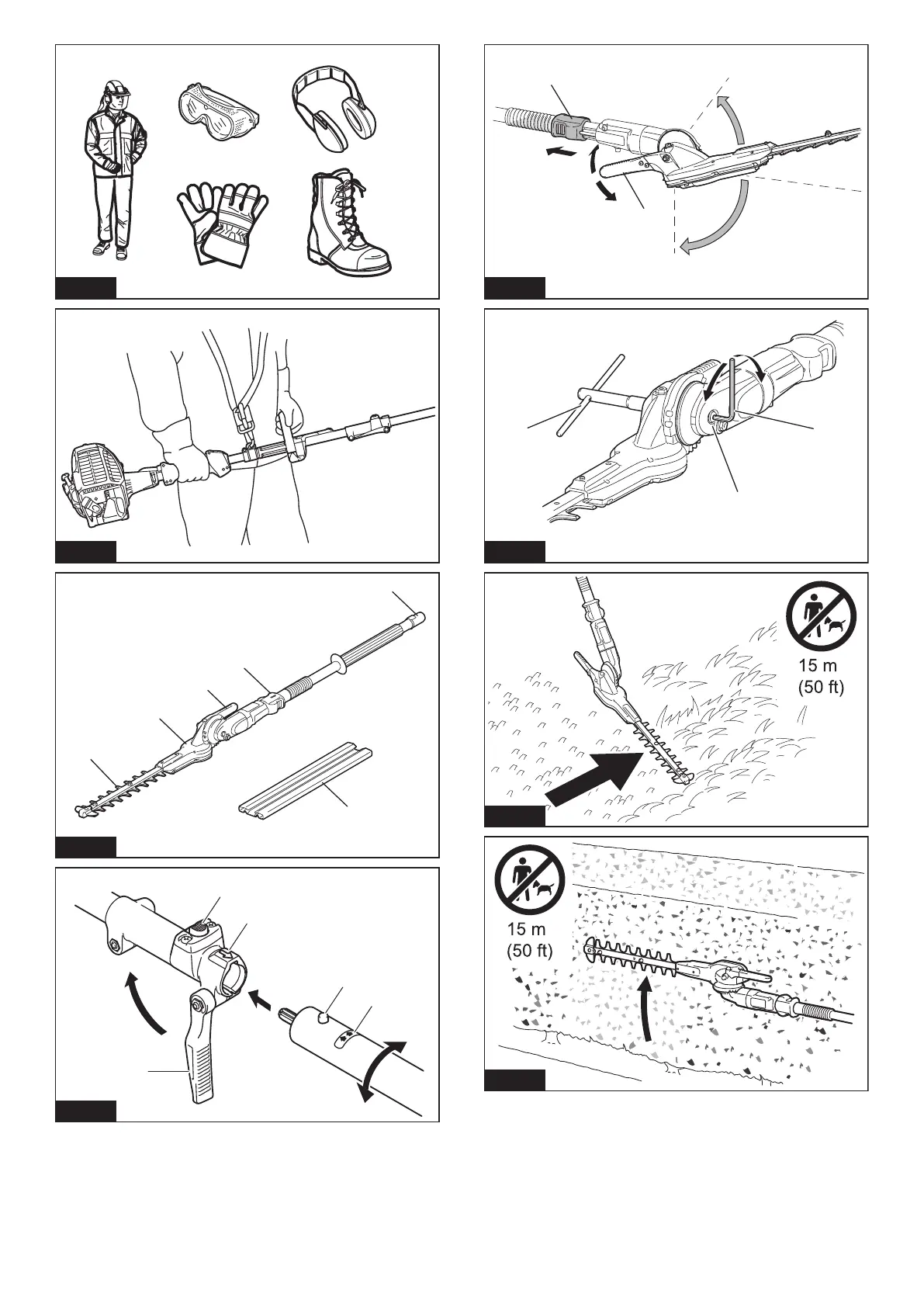 15 m
(50 ft)

15 m
(50 ft)