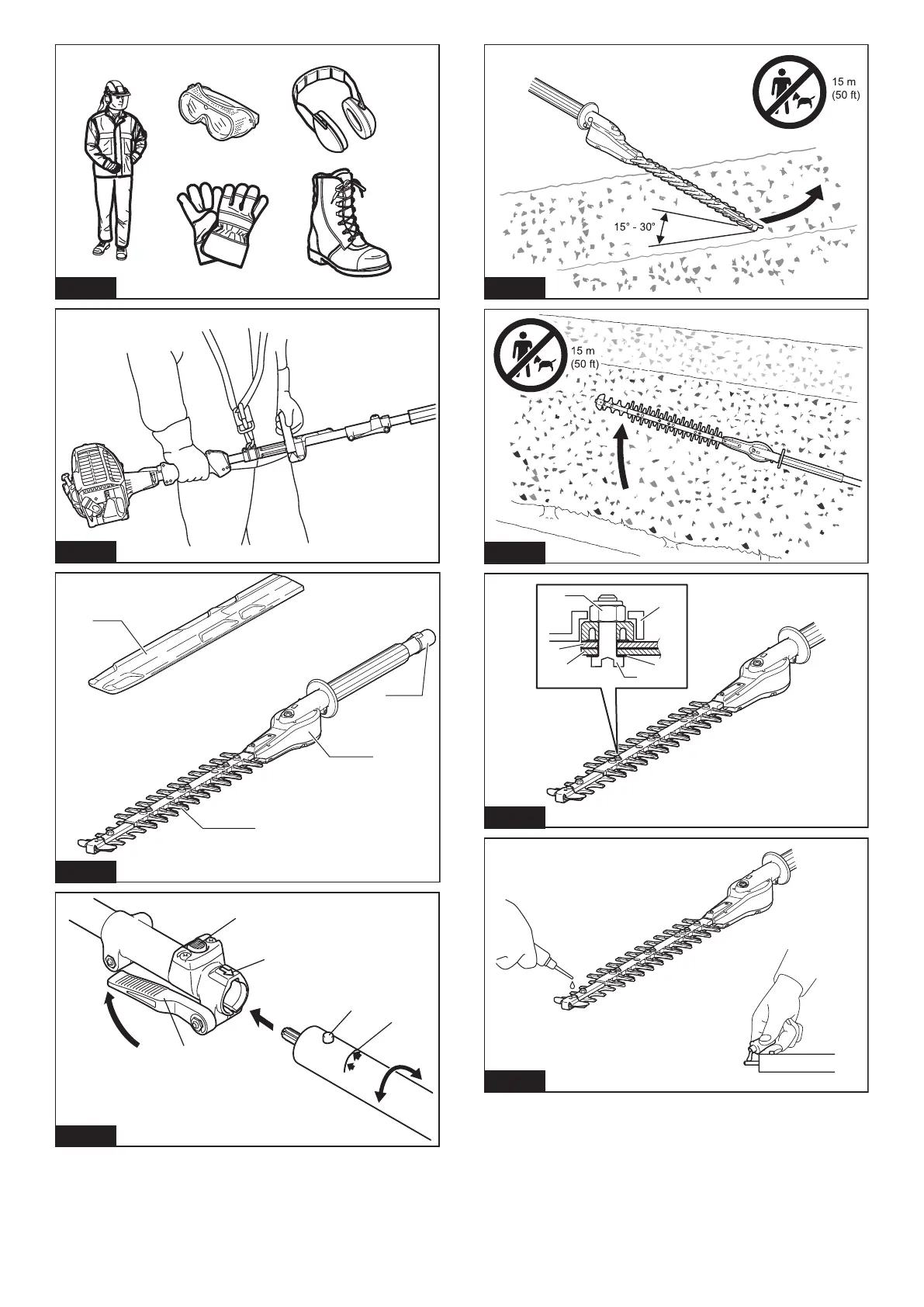 15 m
(50 ft)

15° - 30°

15 m
(50 ft)