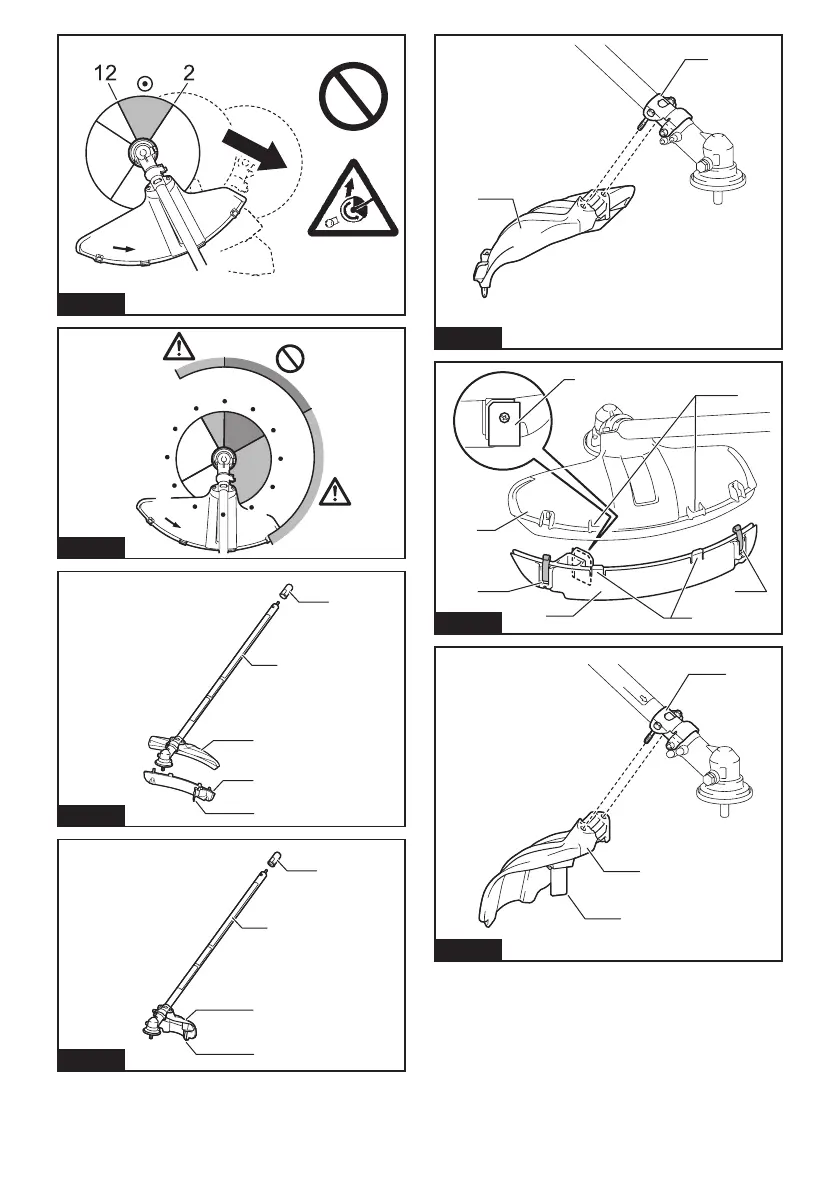 12 2