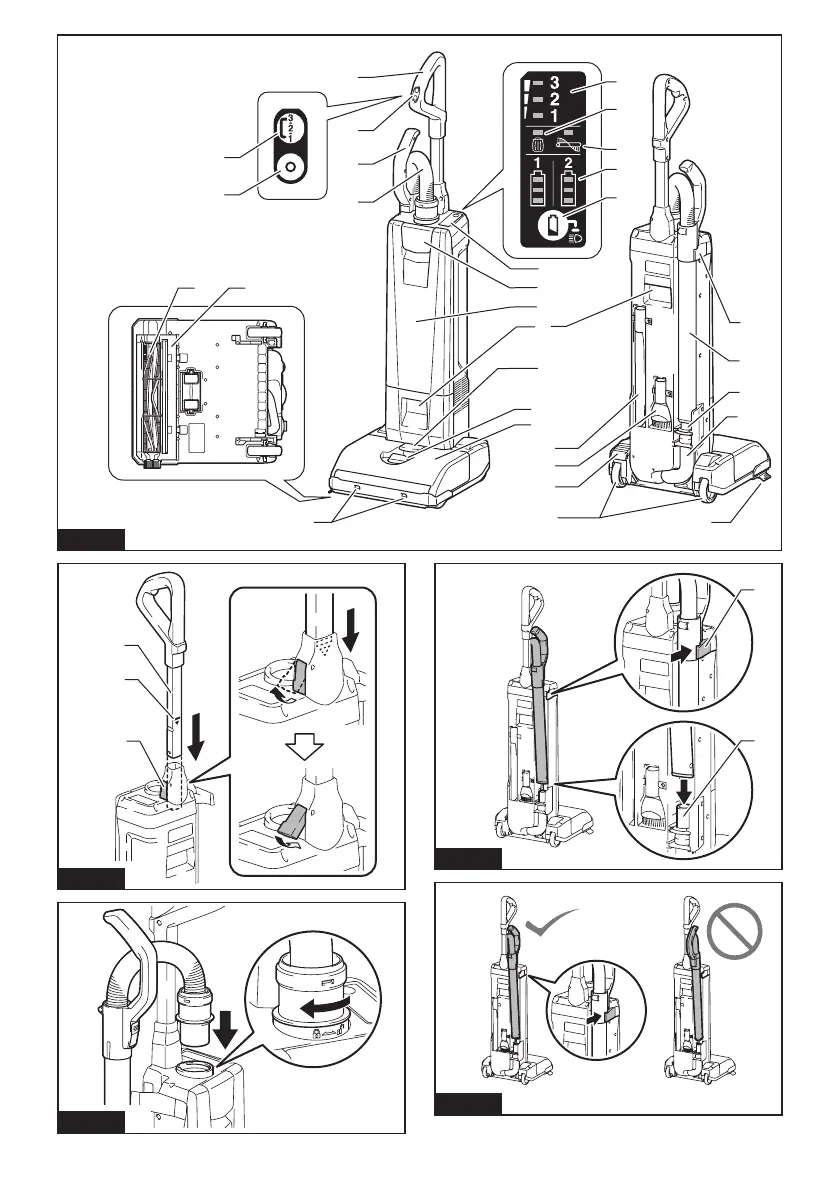 3
2
1

3
2
1

1
2