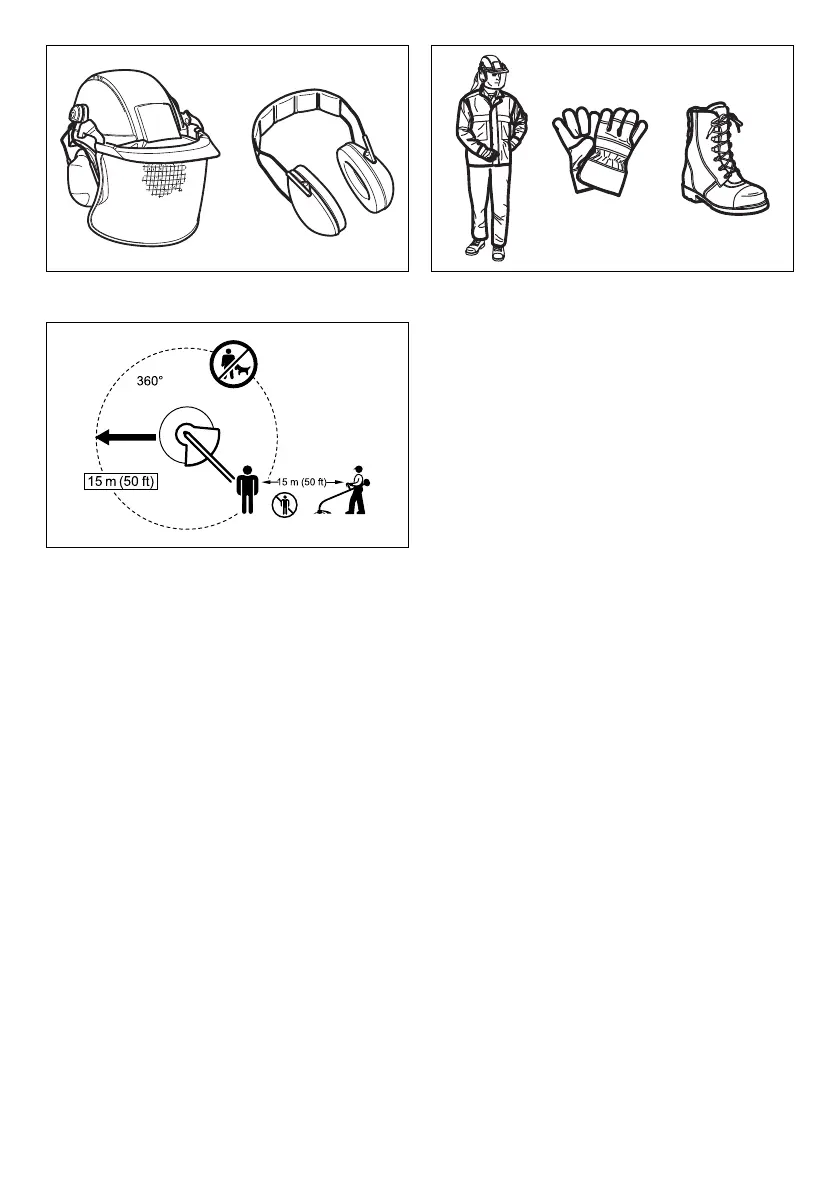 360°

15 m (50 ft)

15 m (50 ft)