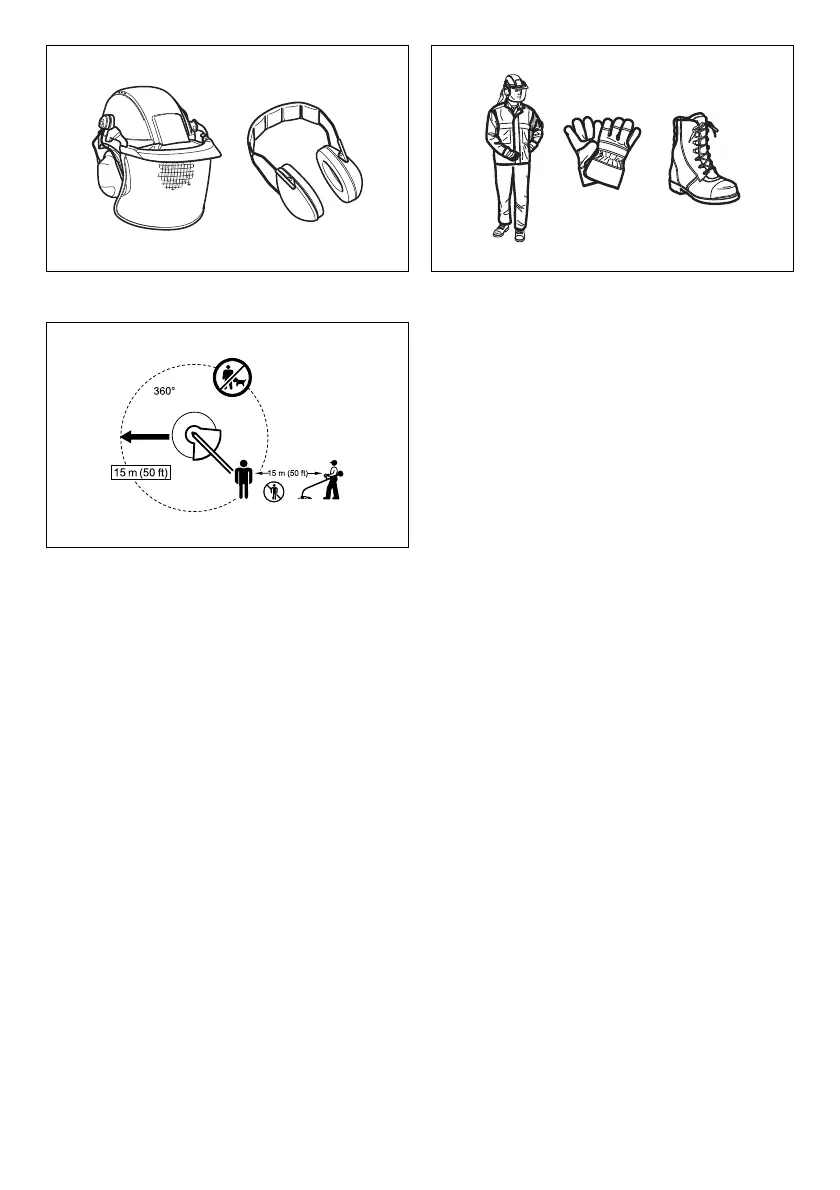 360°

15 m (50 ft)

15 m (50 ft)