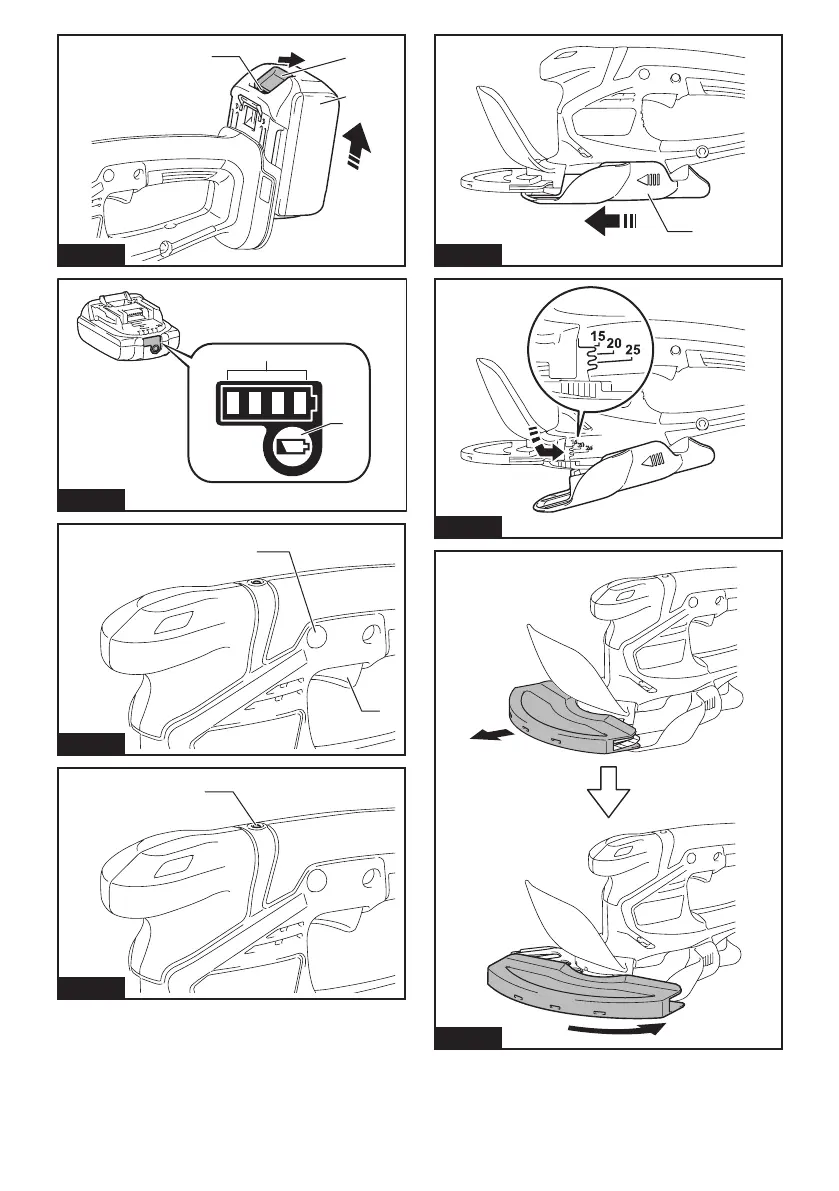 15
20
25