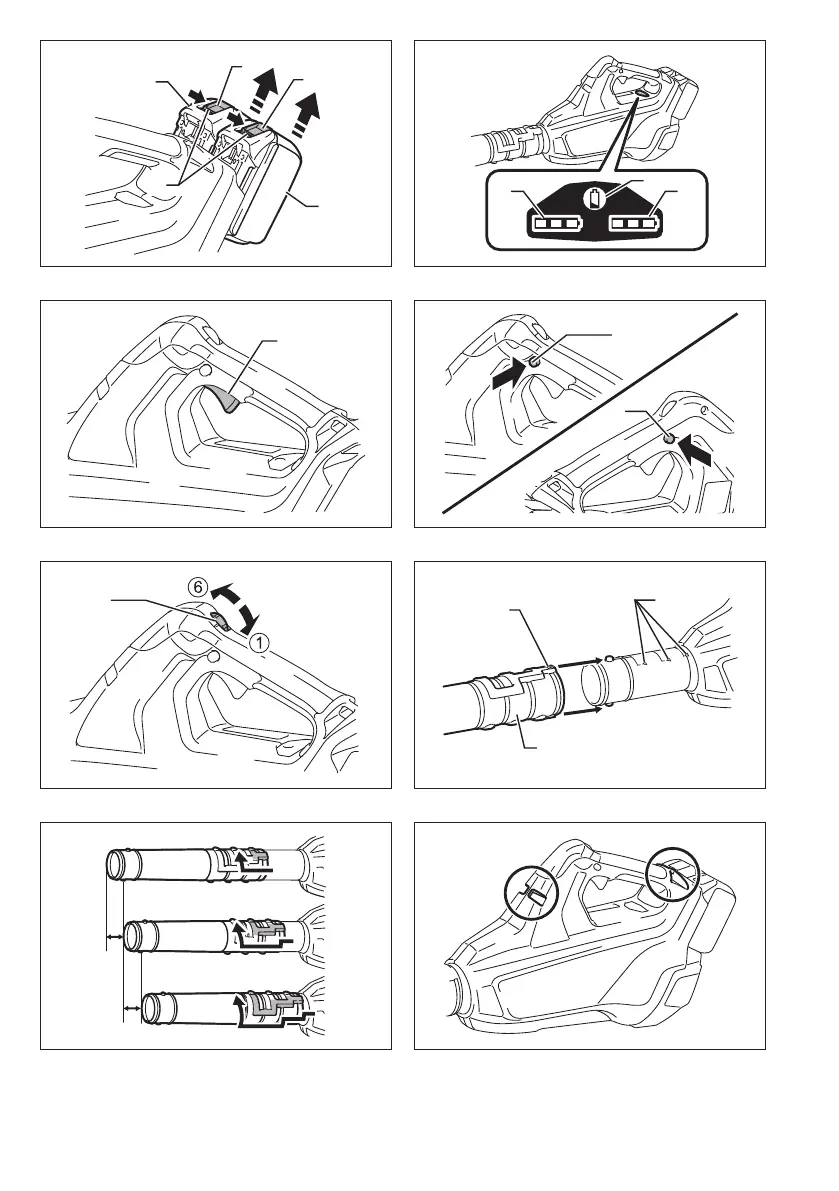 6

1