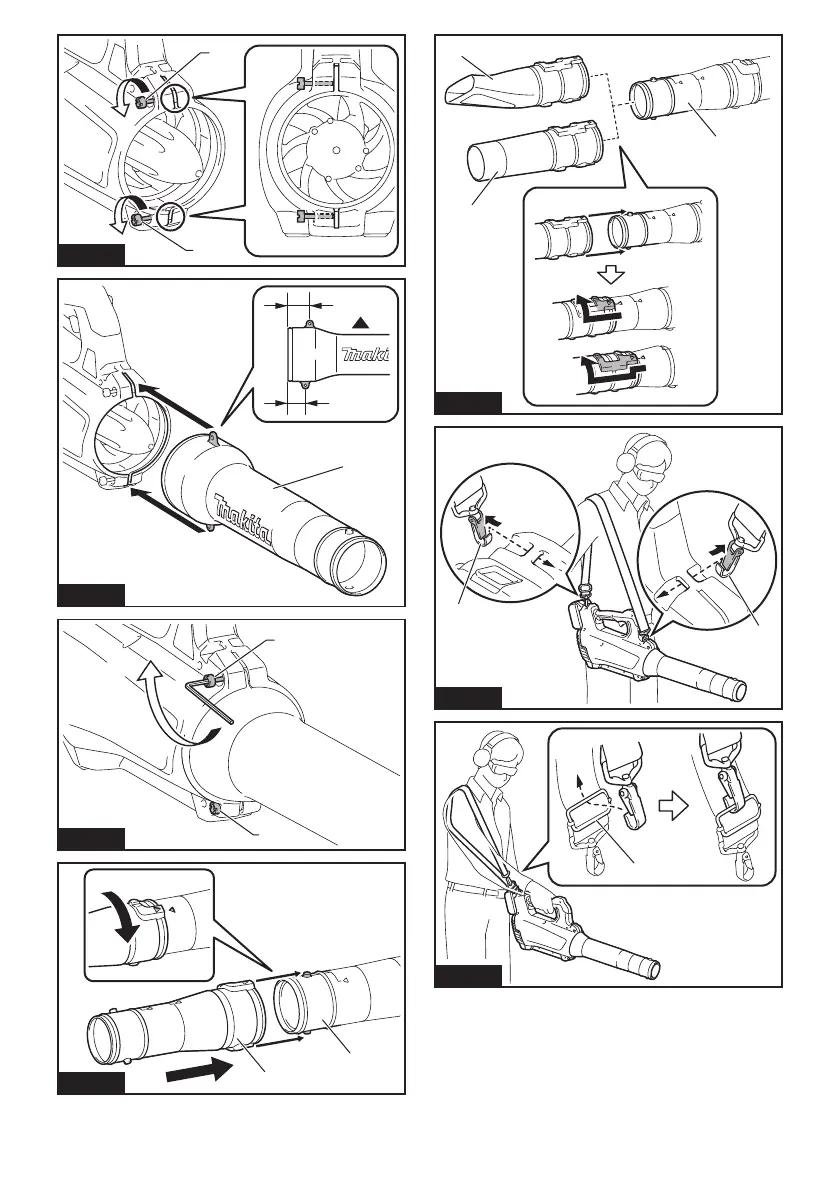 makita

makita