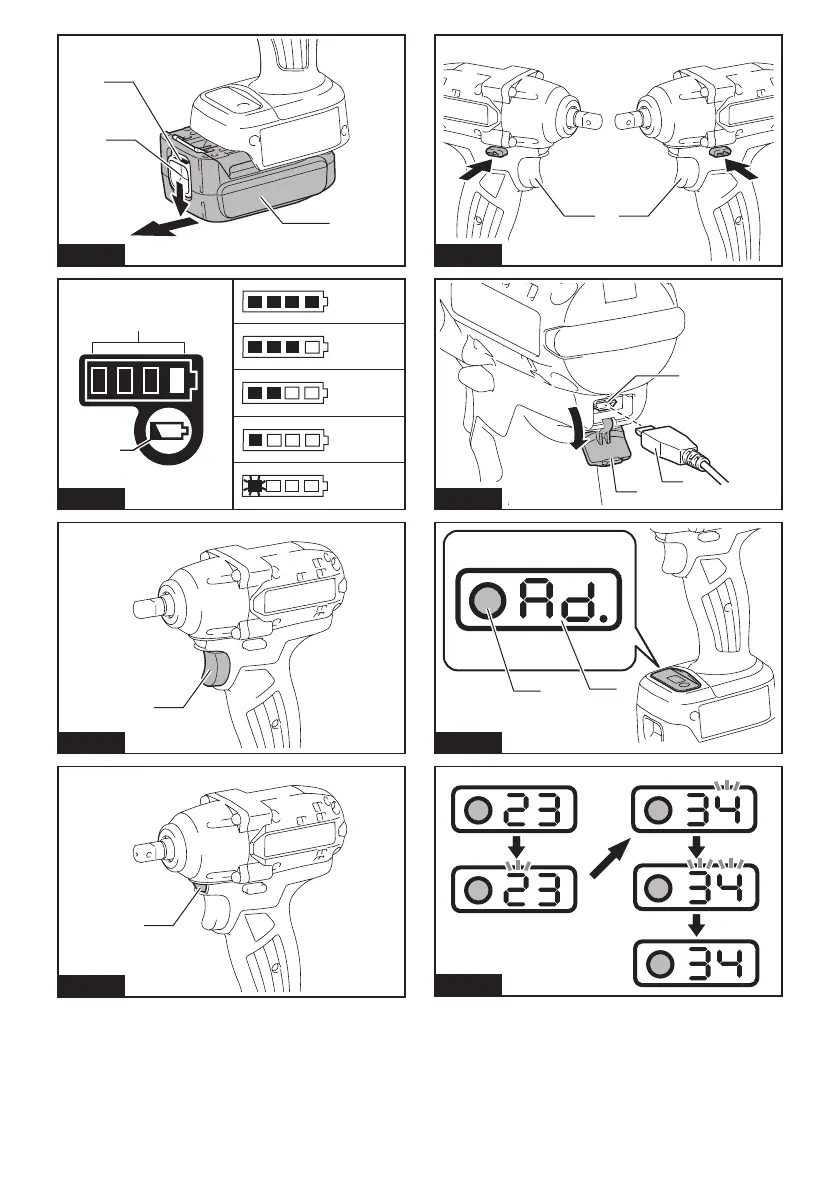 Ad.

23

23

34

34

34