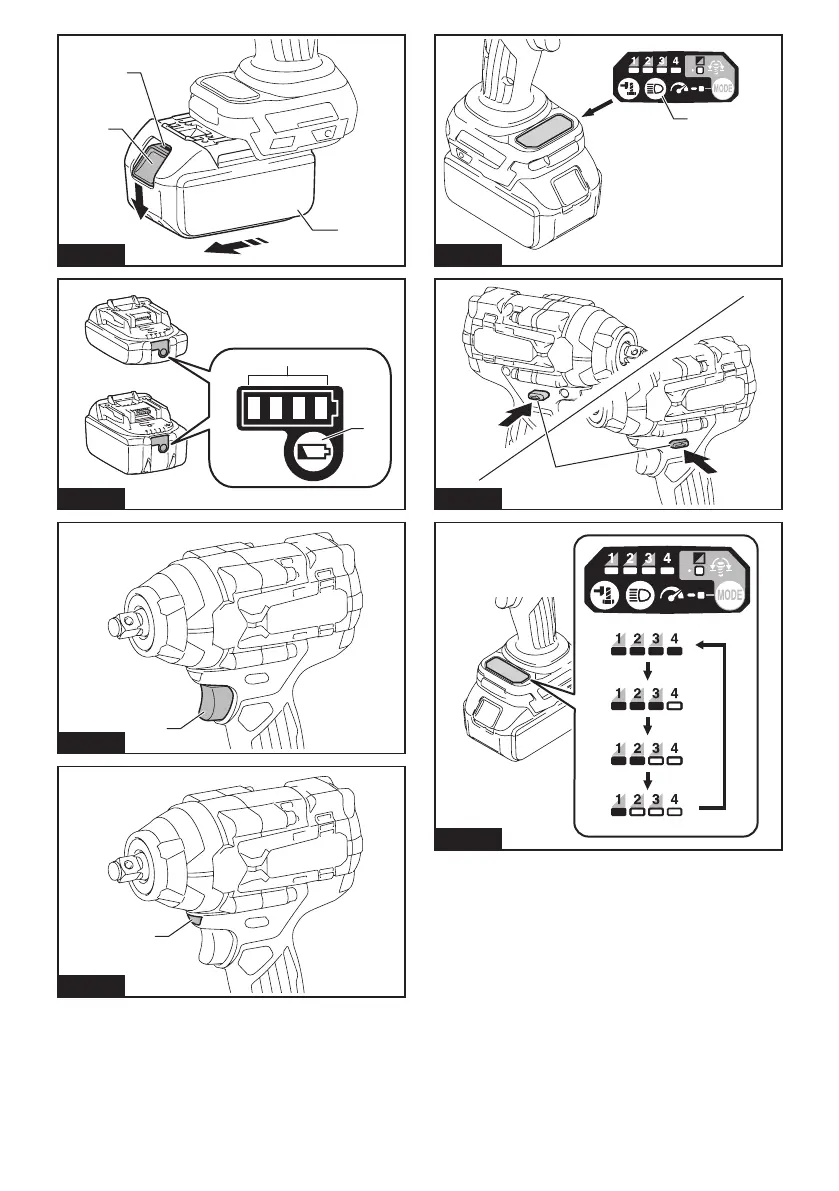 1 2 3 4
MODE

1 2 3 4
MODE

1 2 3 4

1 2 3 4

1 2 3 4

1 2 3 4