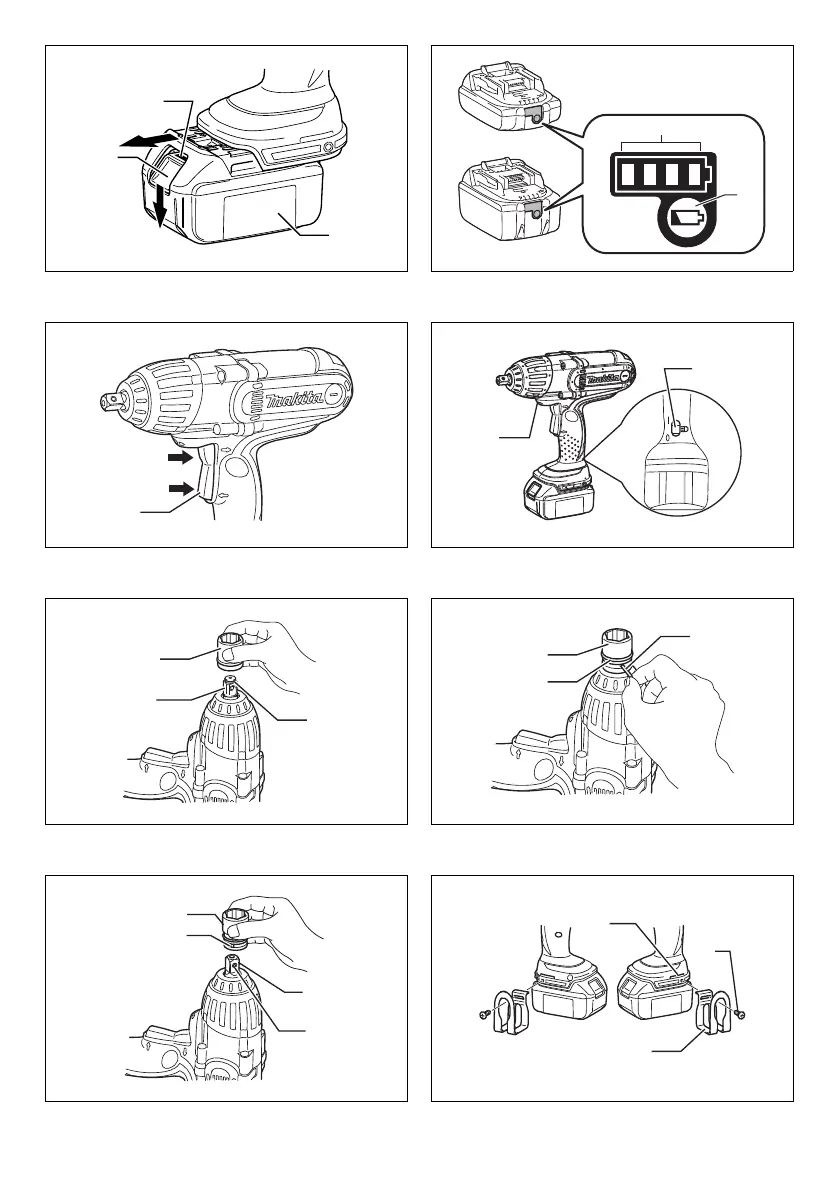 makita