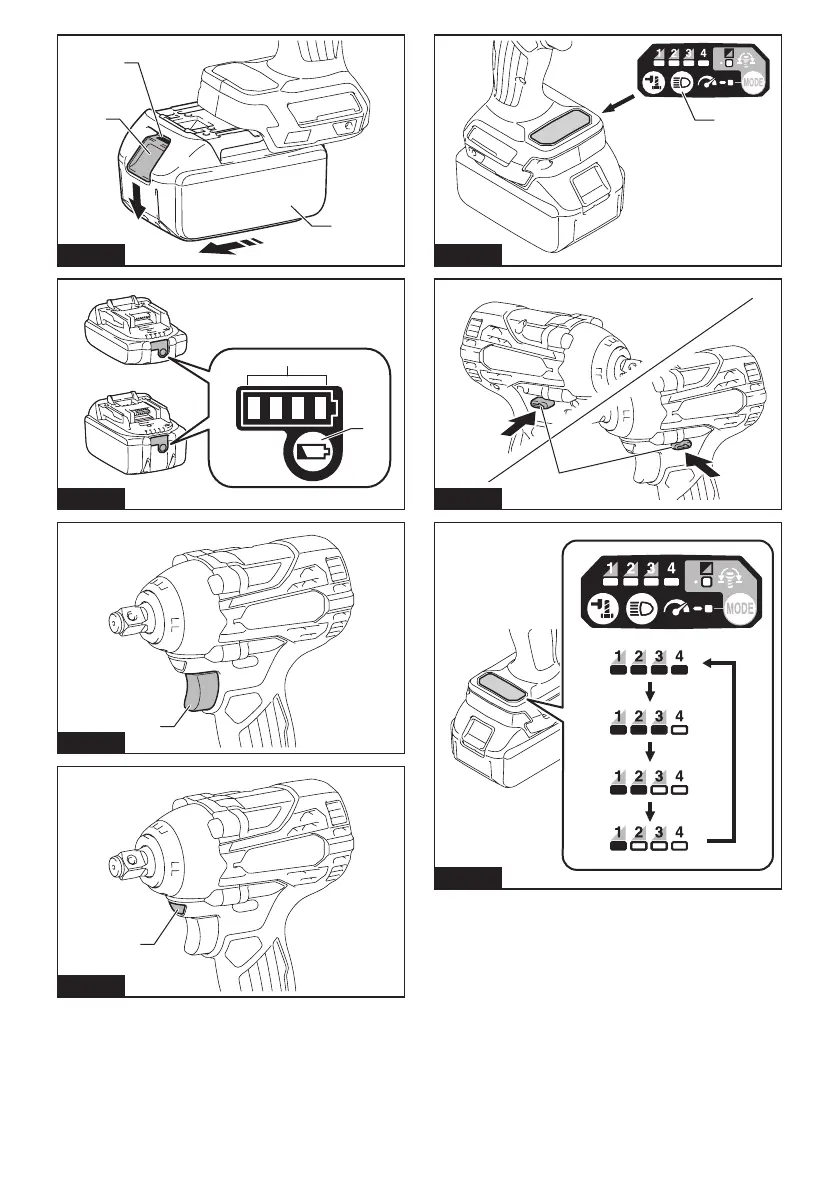 1 2 3 4

MODE

1 2 3 4

MODE

1 2 3 4

1 2 3 4

1 2 3 4

1 2 3 4