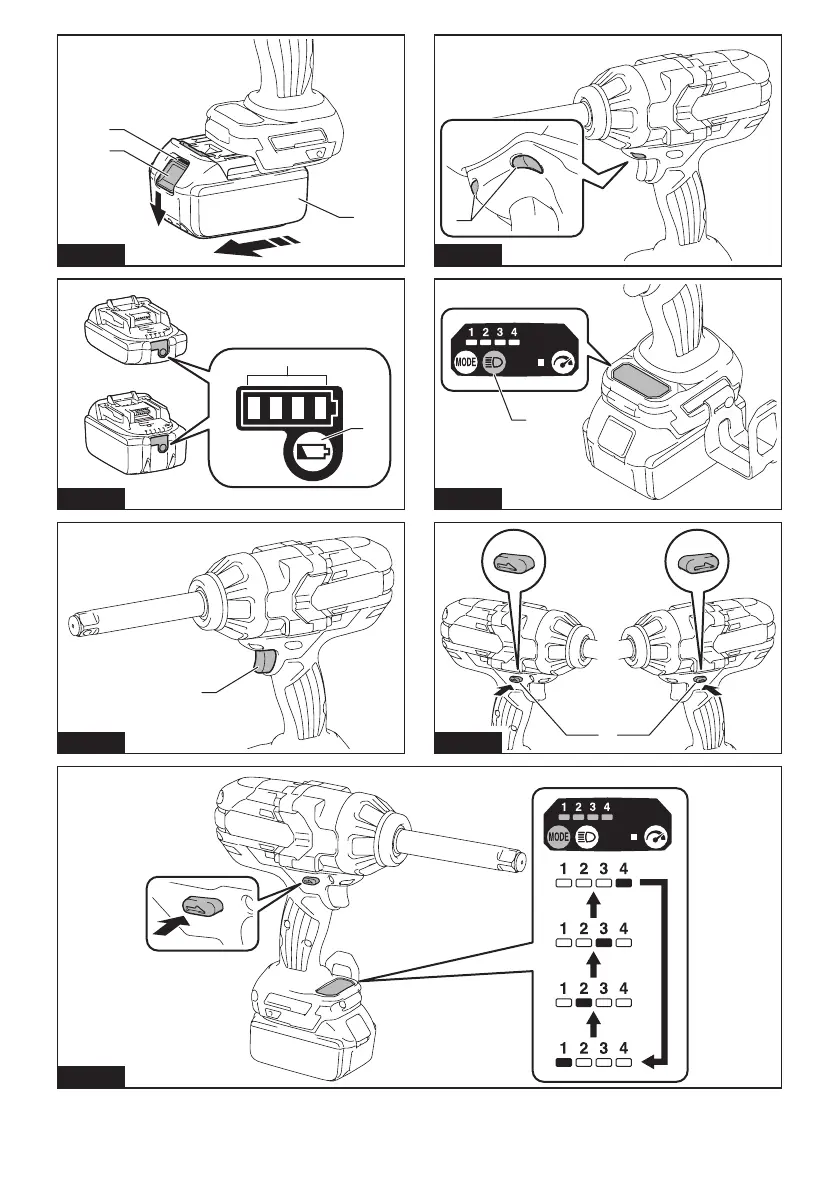 1 2 3 4
MODE

1 2 3 4
MODE

1 2 3 4

1 2 3 4

1 2 3 4

1 2 3 4