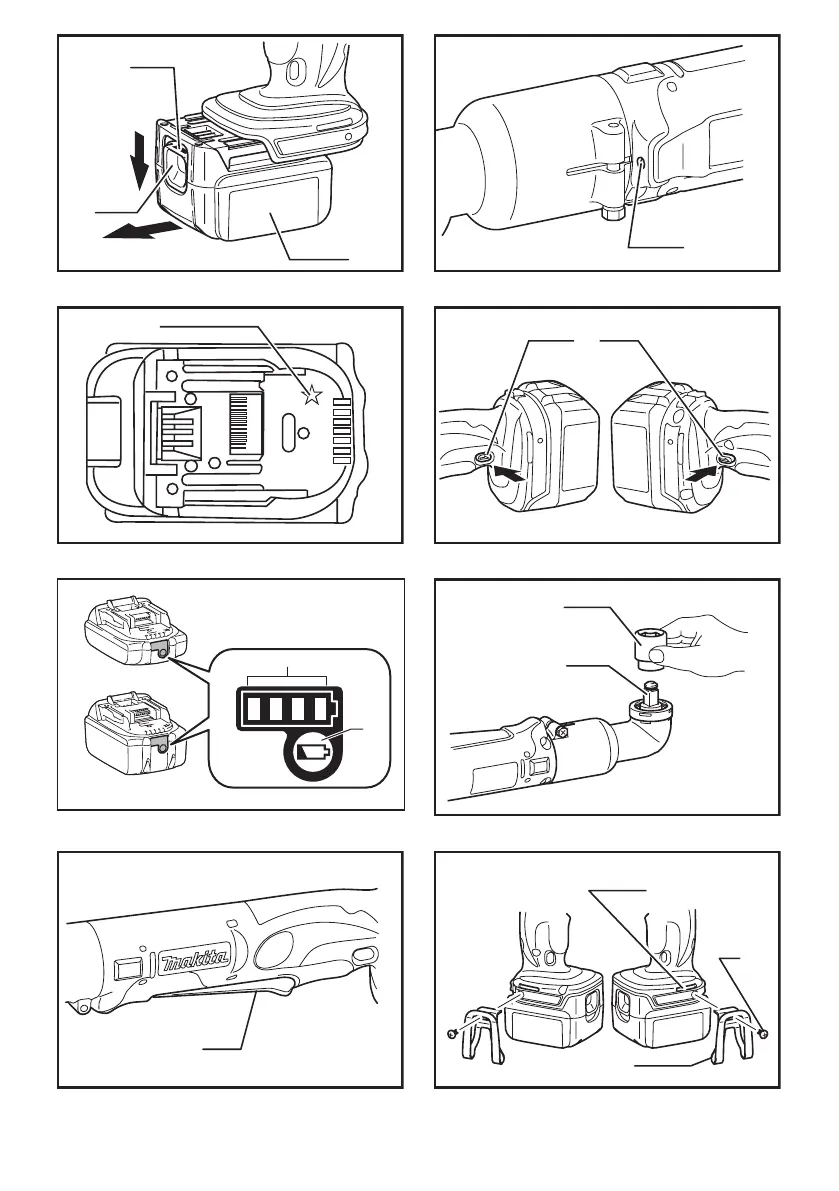 makita