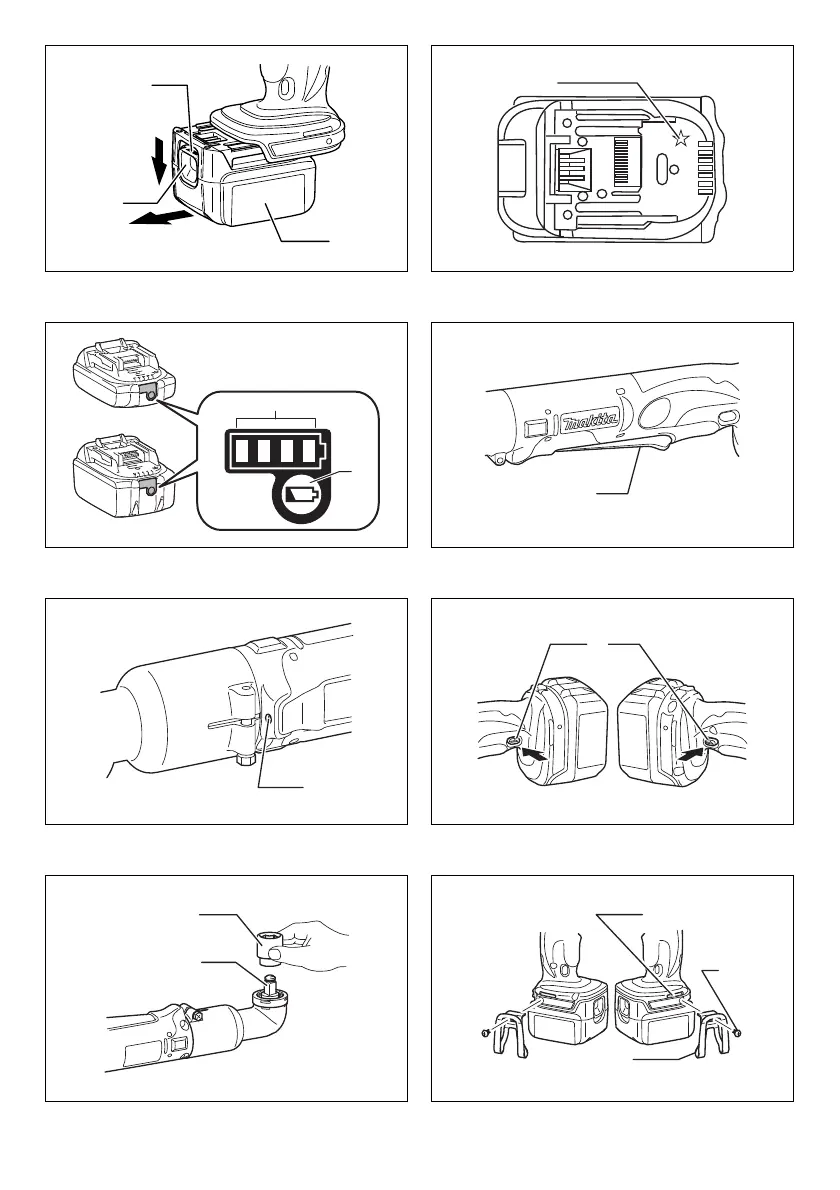 makita