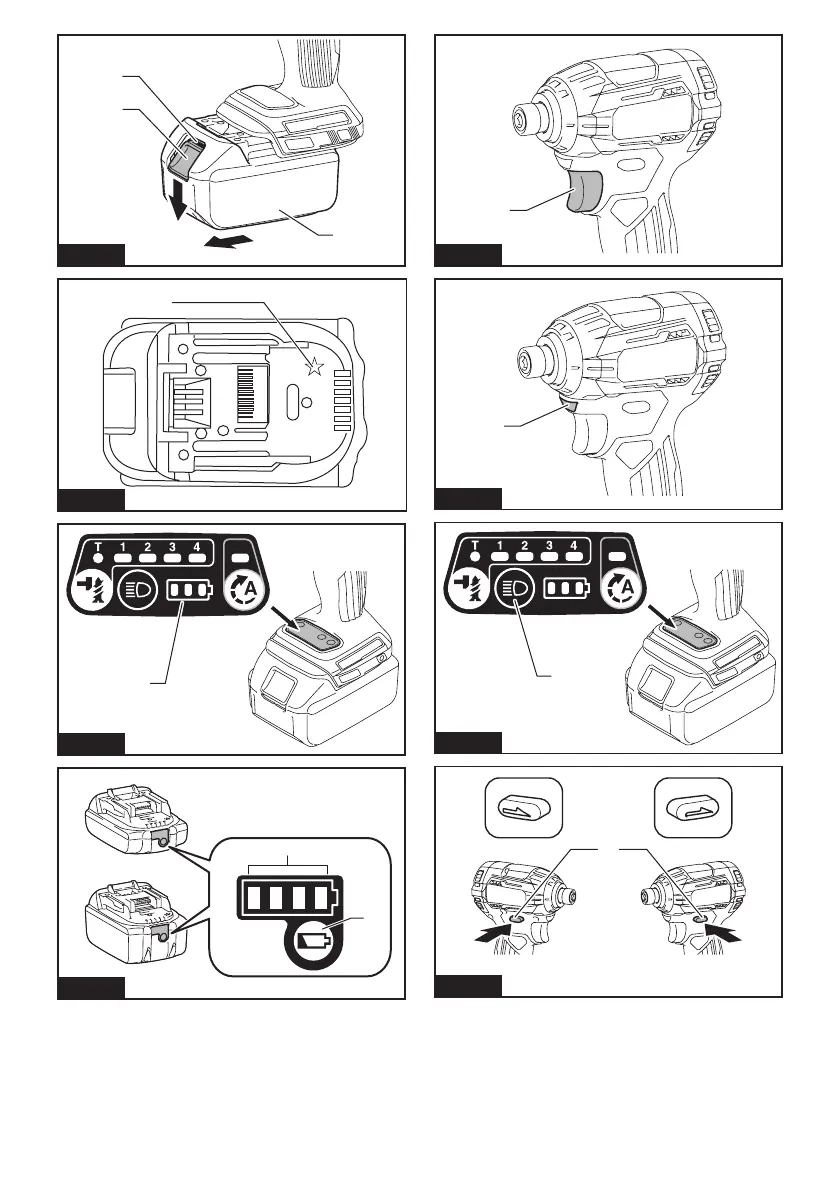 T 1 2 3 4

A

T 1 2 3 4

A