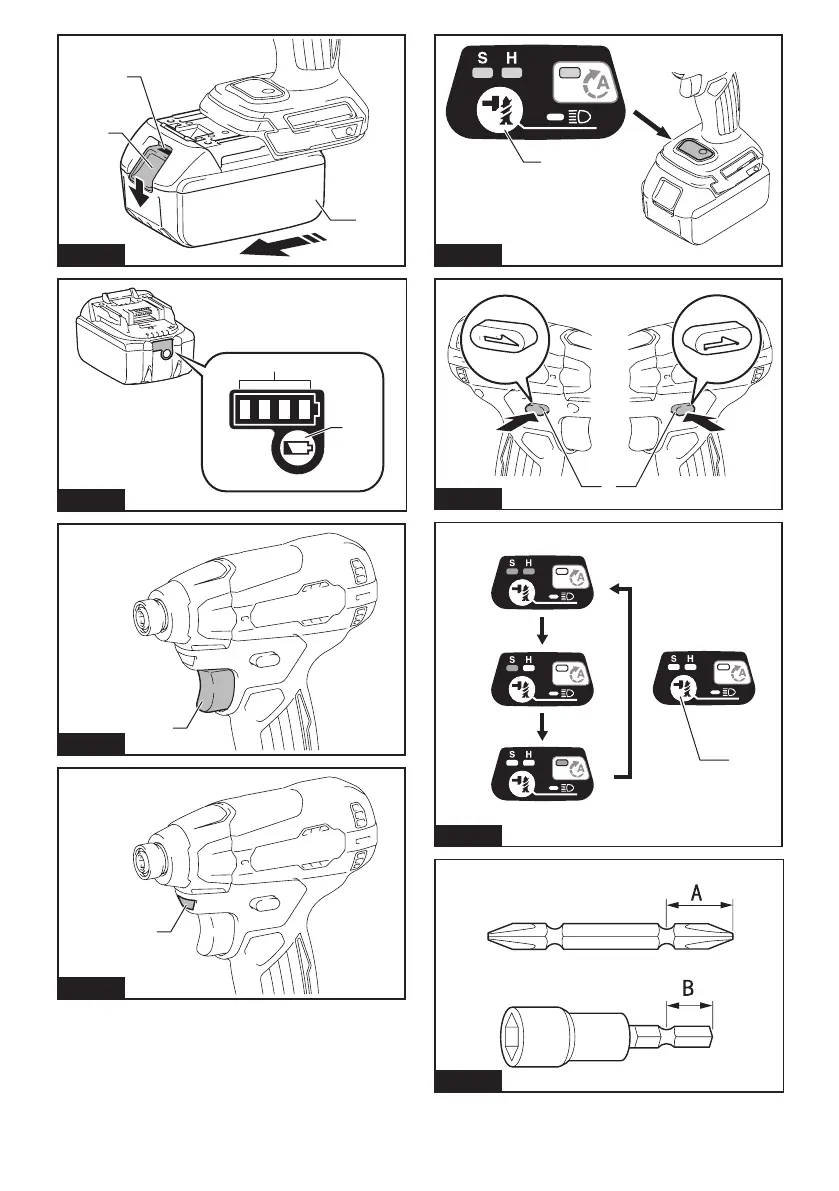 S H

A

S H

A

S H

A

S H

A

S H

A

A

B