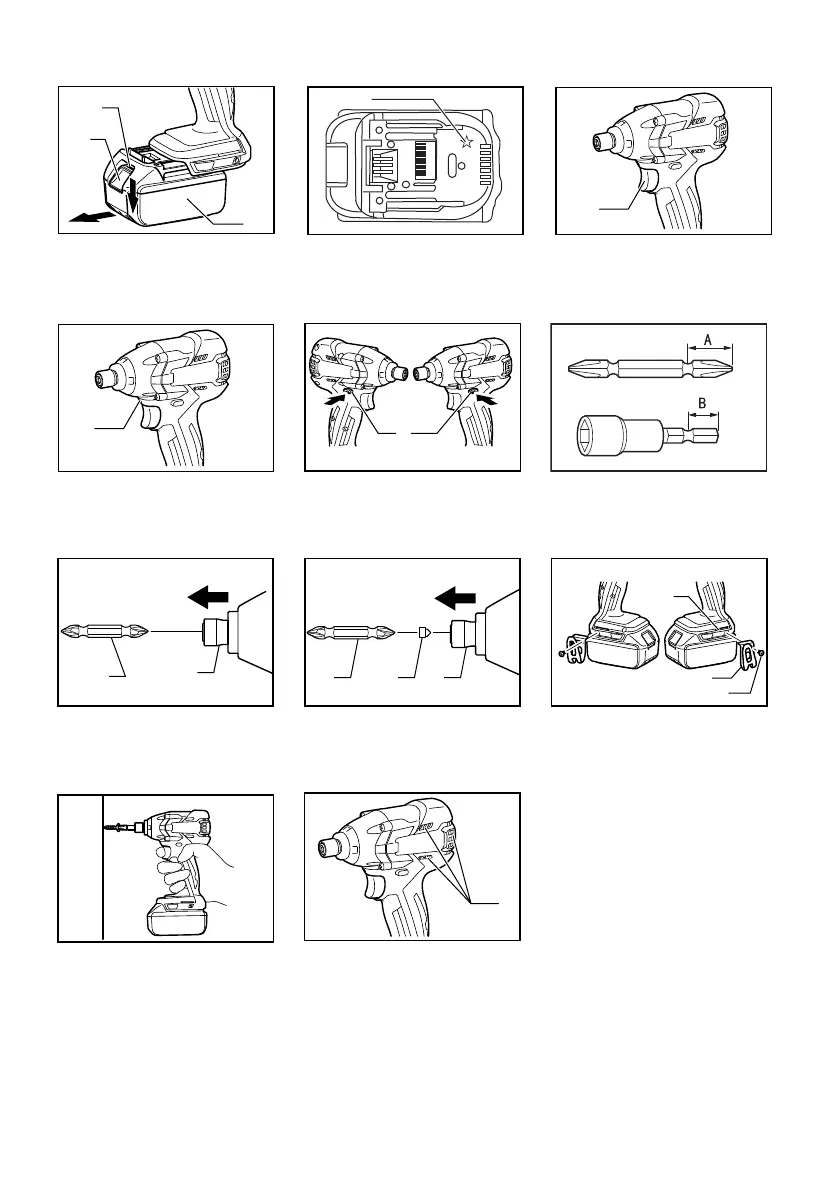 A

B