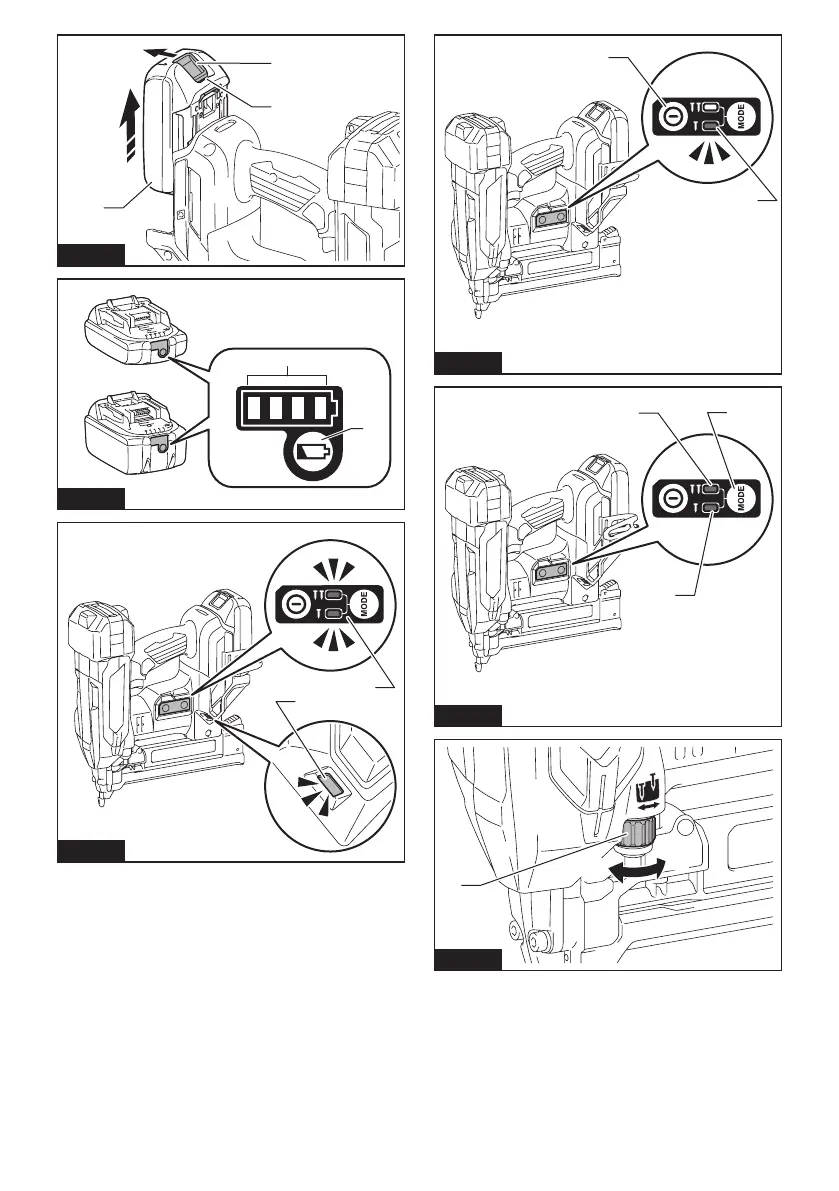 MODE

MODE

MODE