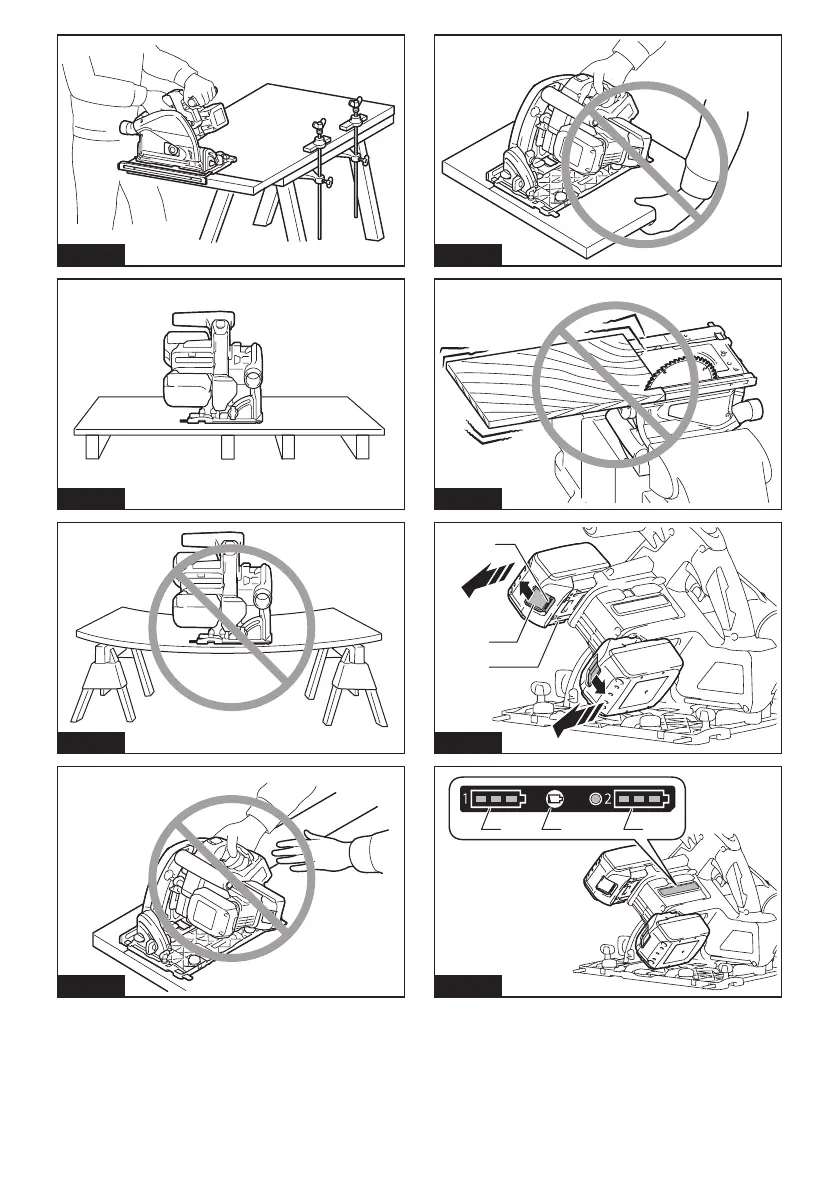 1

2