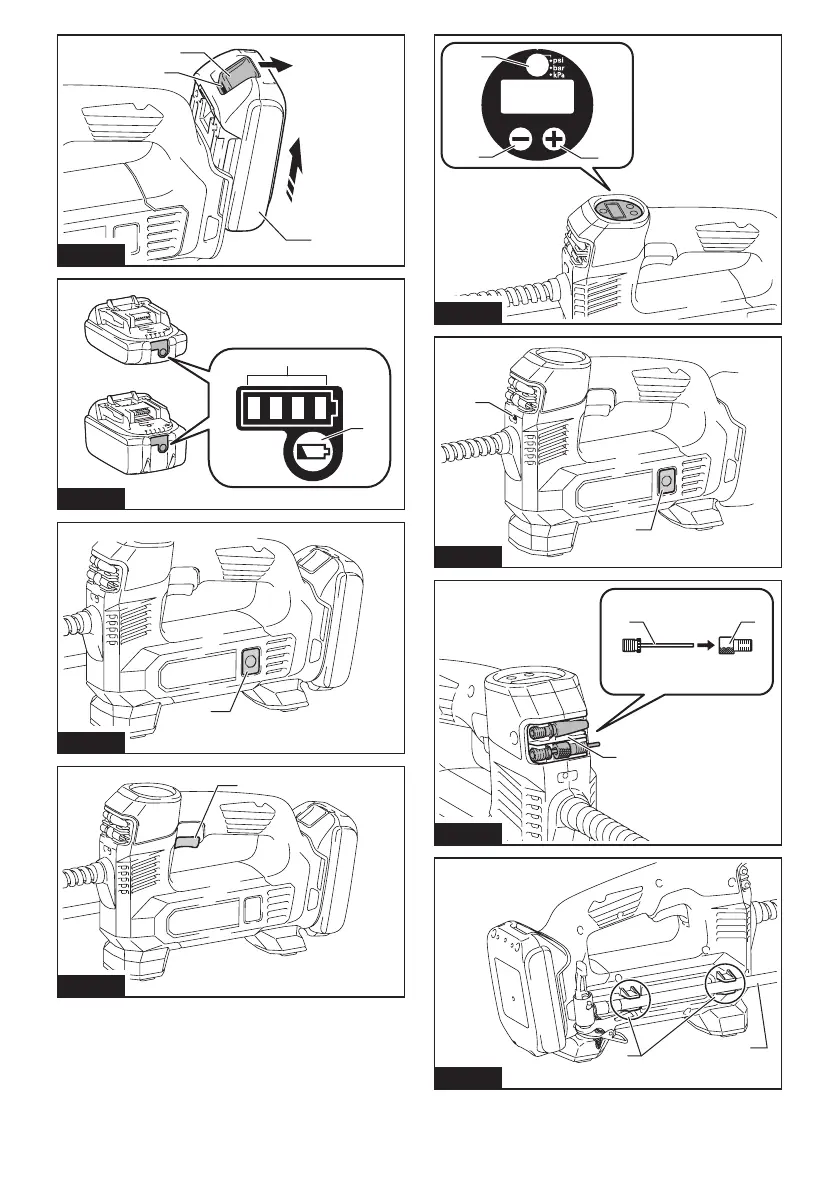 psi
bar
kPa