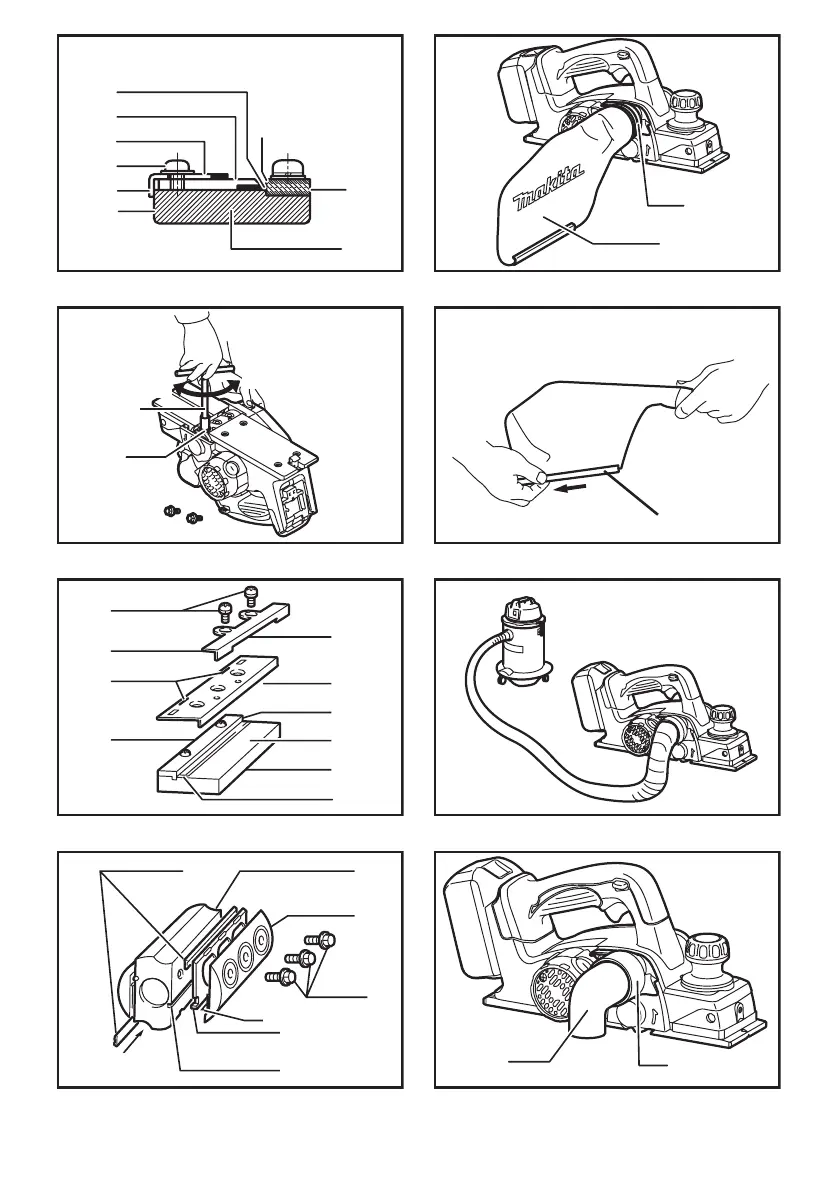 makita