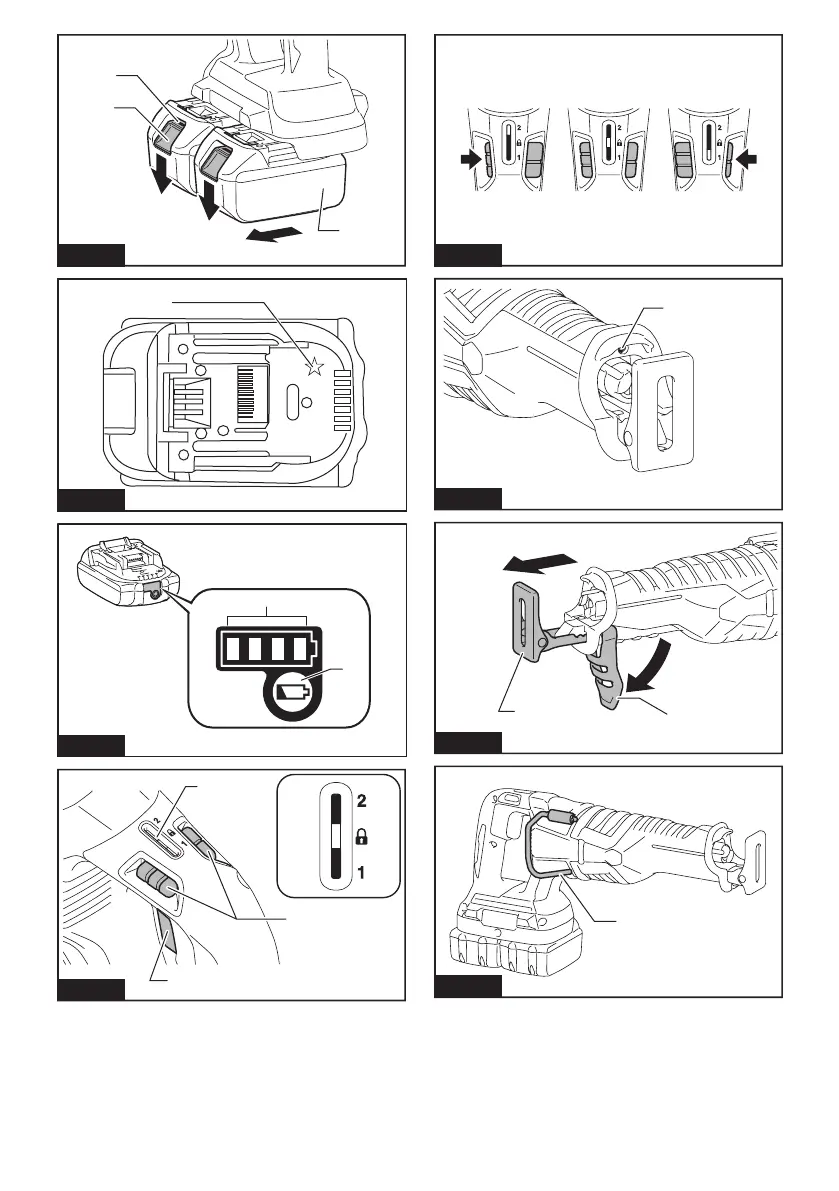 2
1
2
1
2
1

2

1