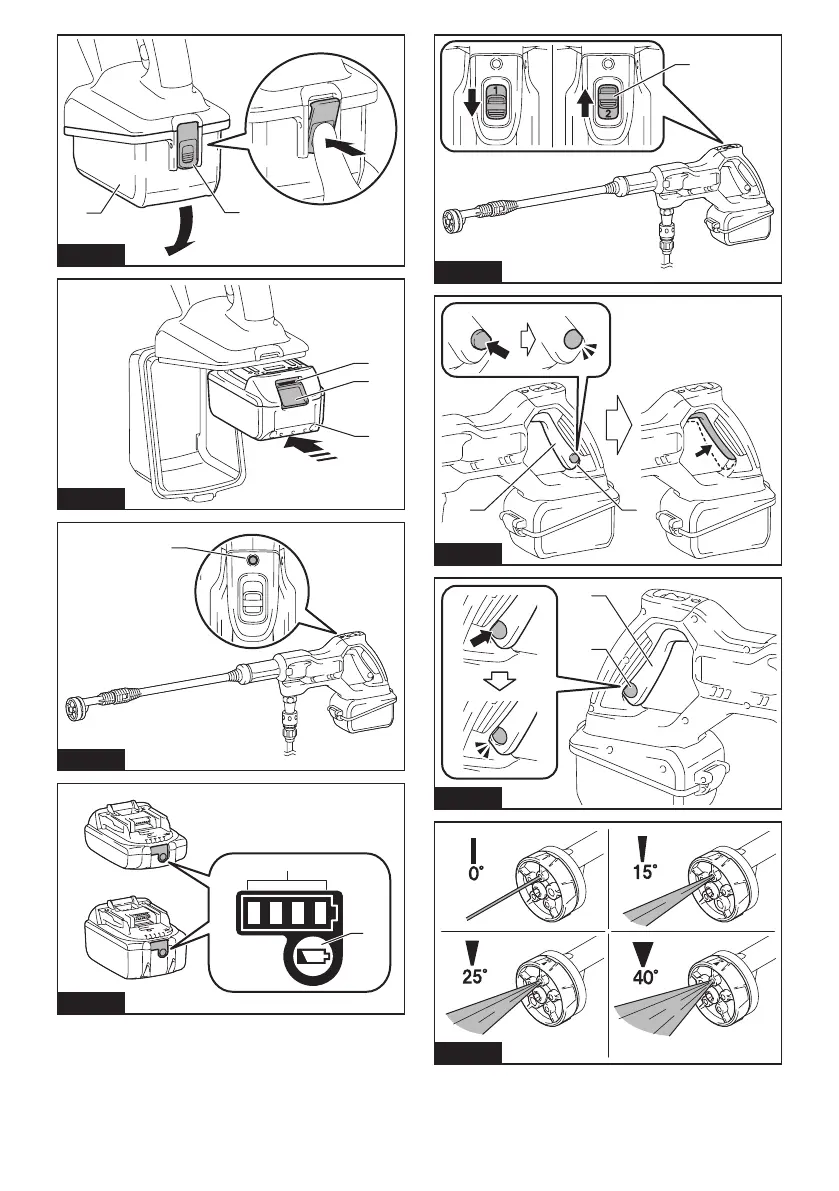 1
2

0°

15°

25°

40°