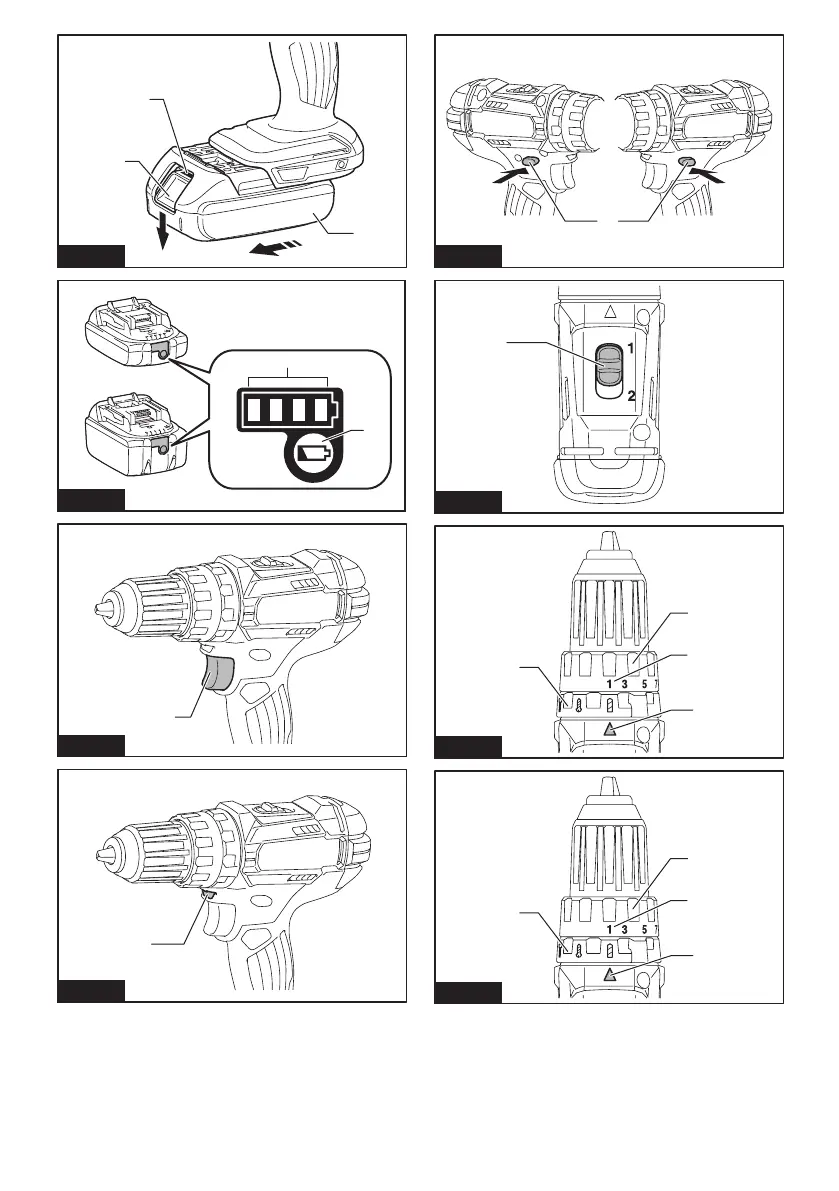 1
2
1
3 5 7
1
3 5 7