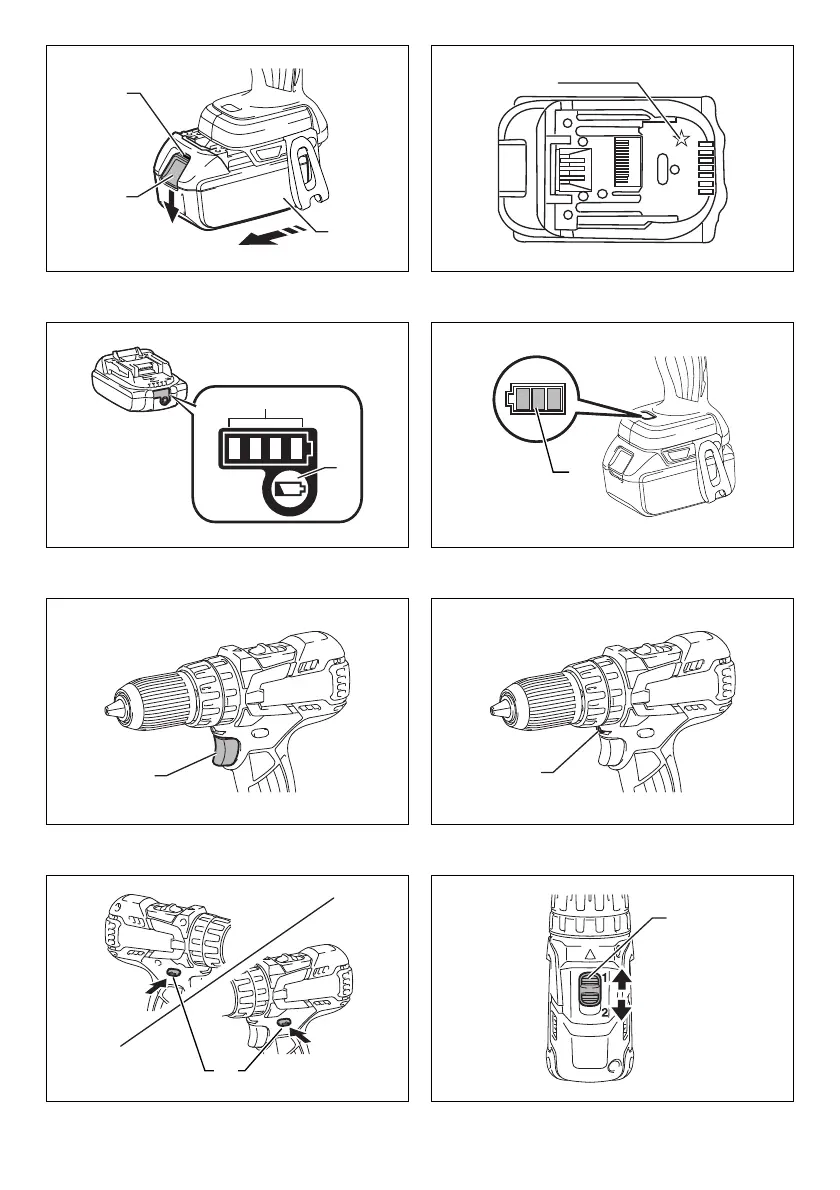 1

2