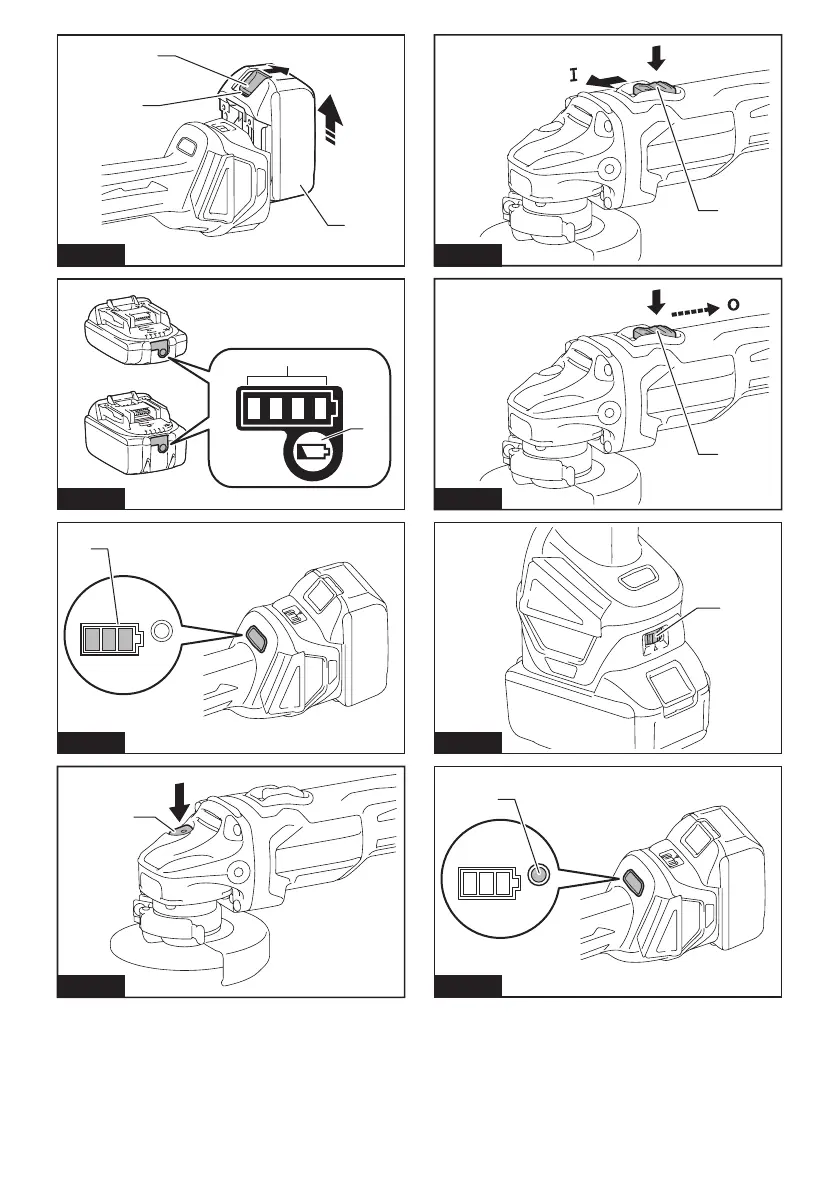 I

O