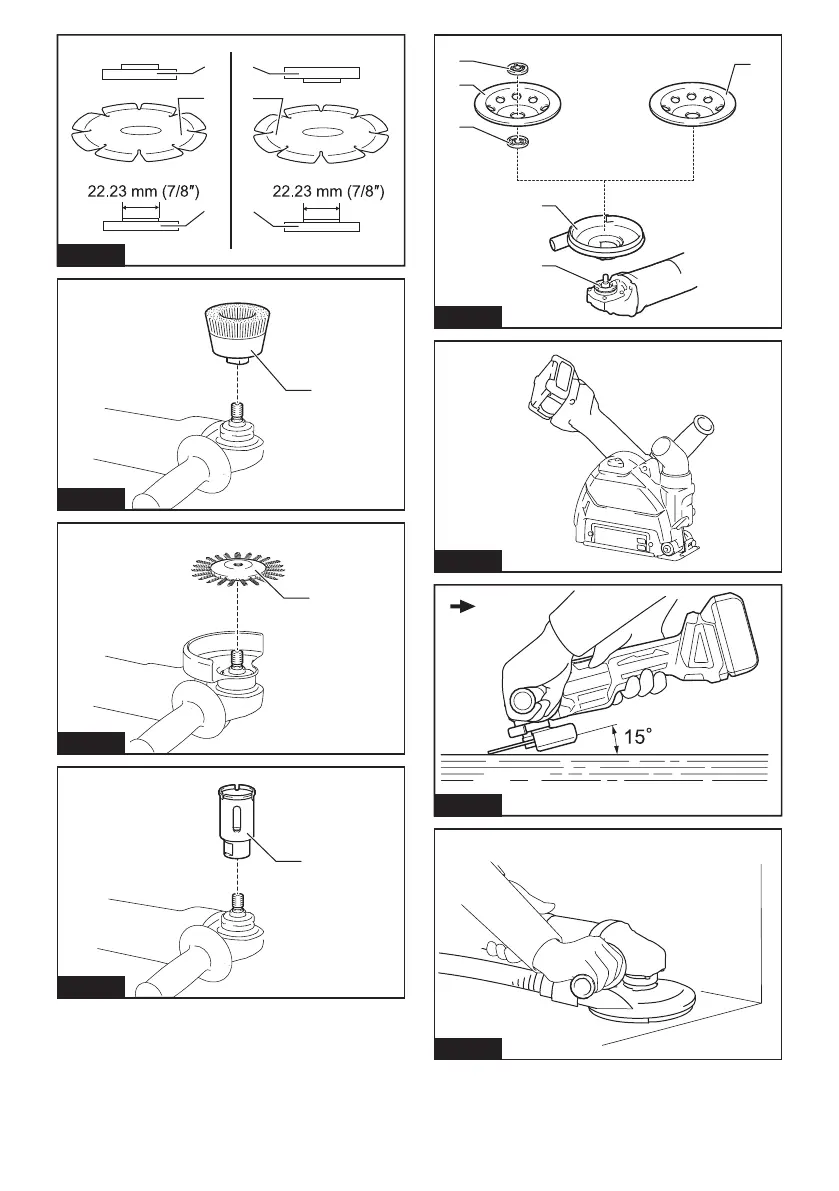 22.23 mm (7/8″)

22.23 mm (7/8″)

15°