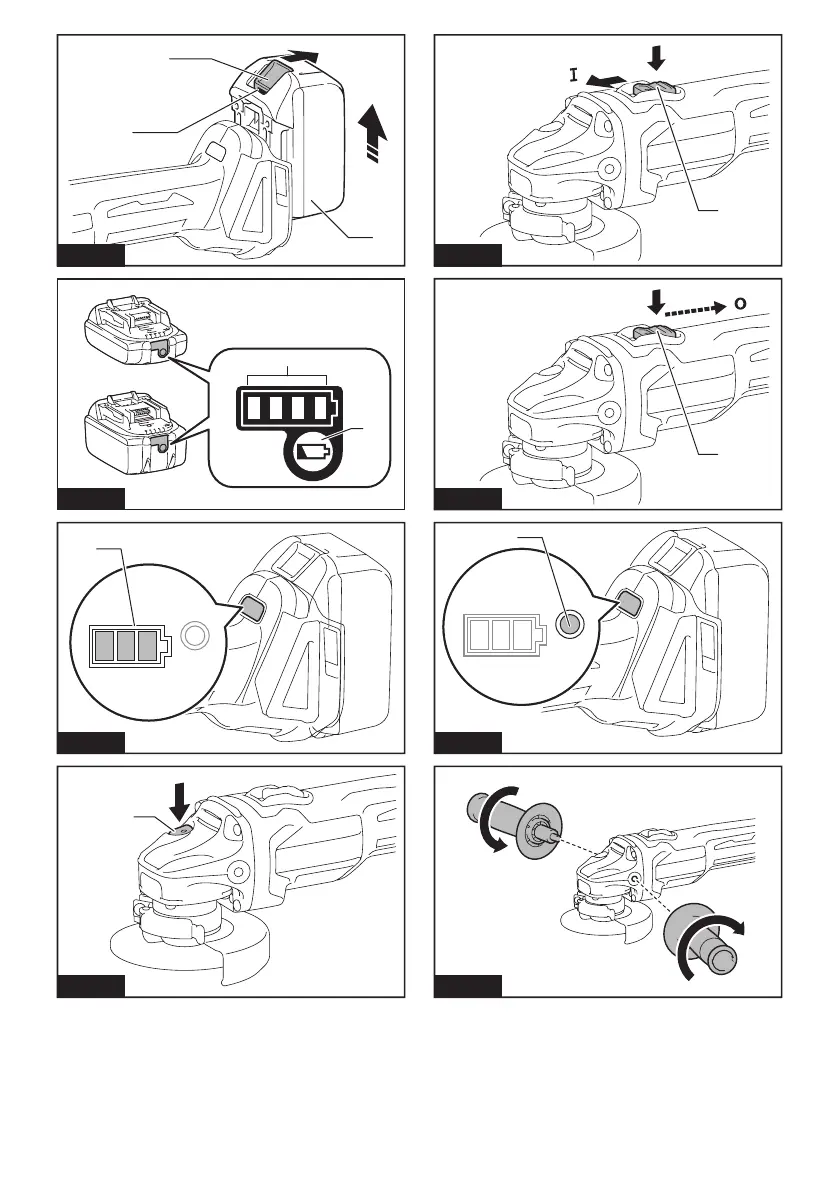 I

O