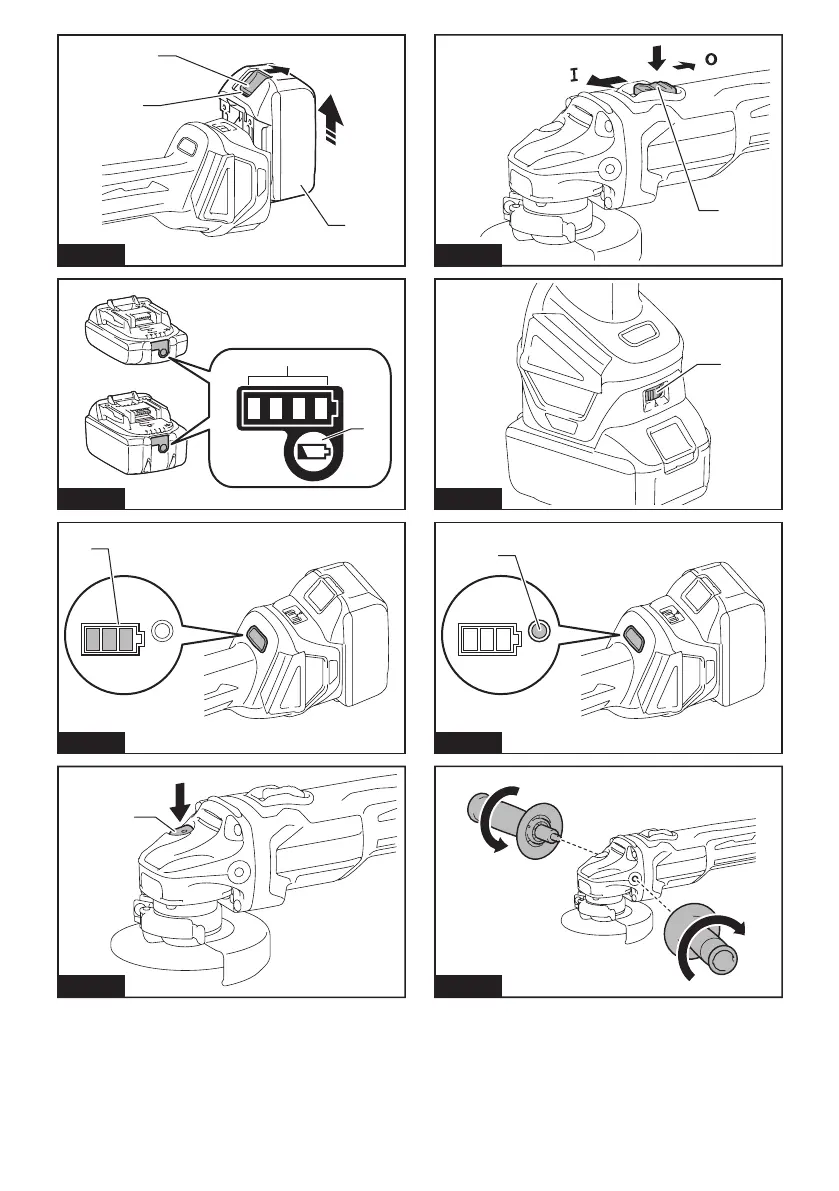 I
O