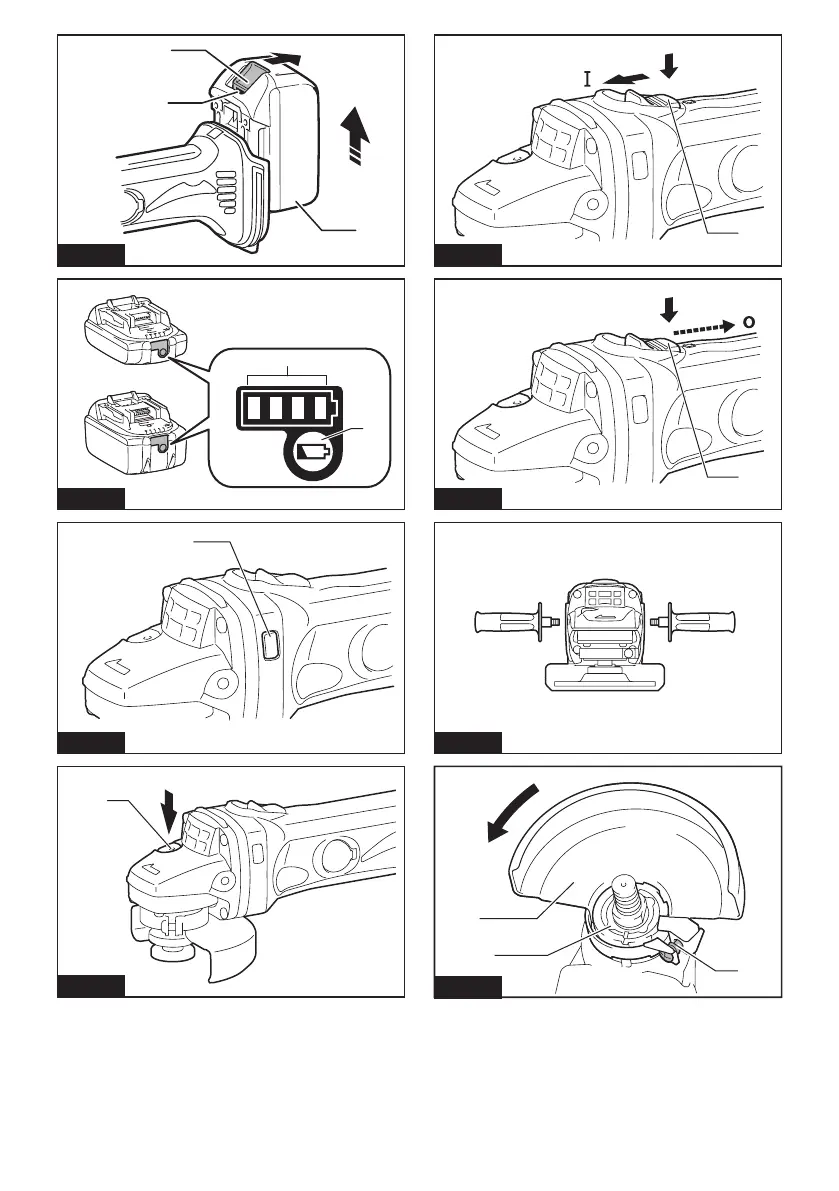 I

O