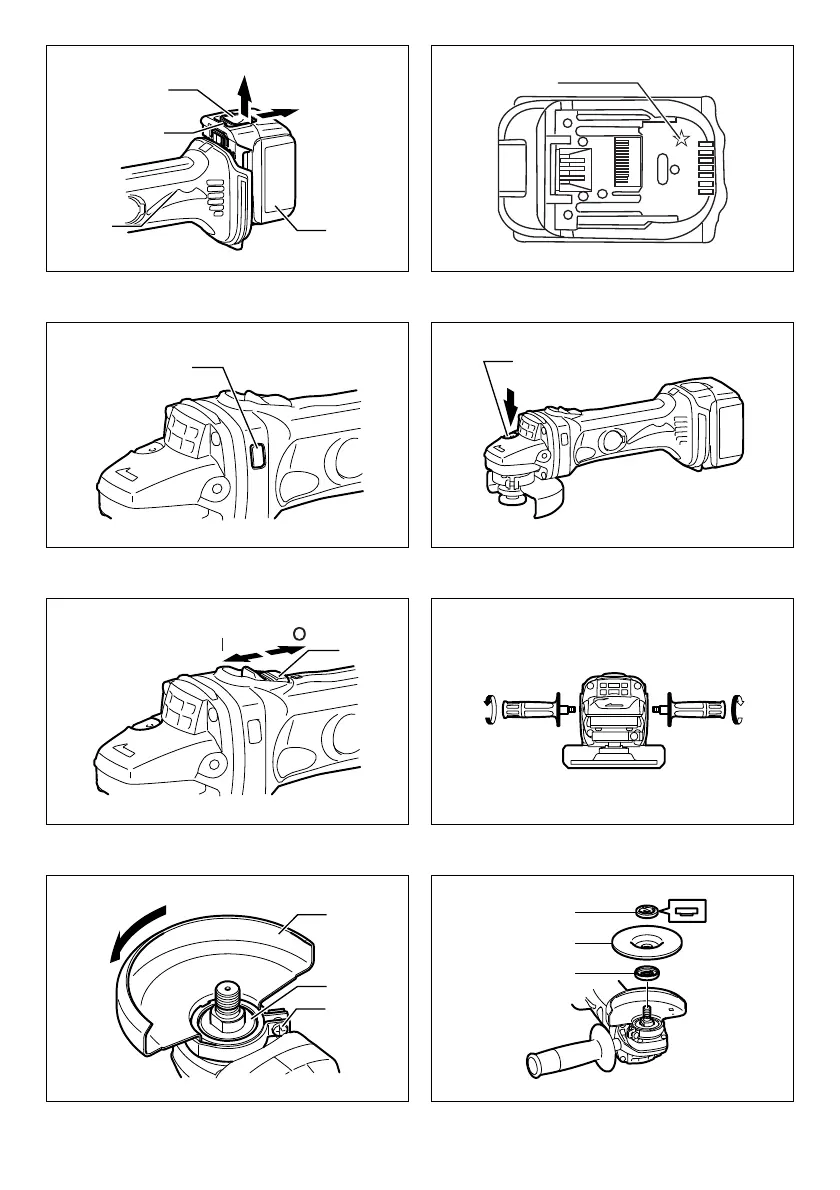 I

O