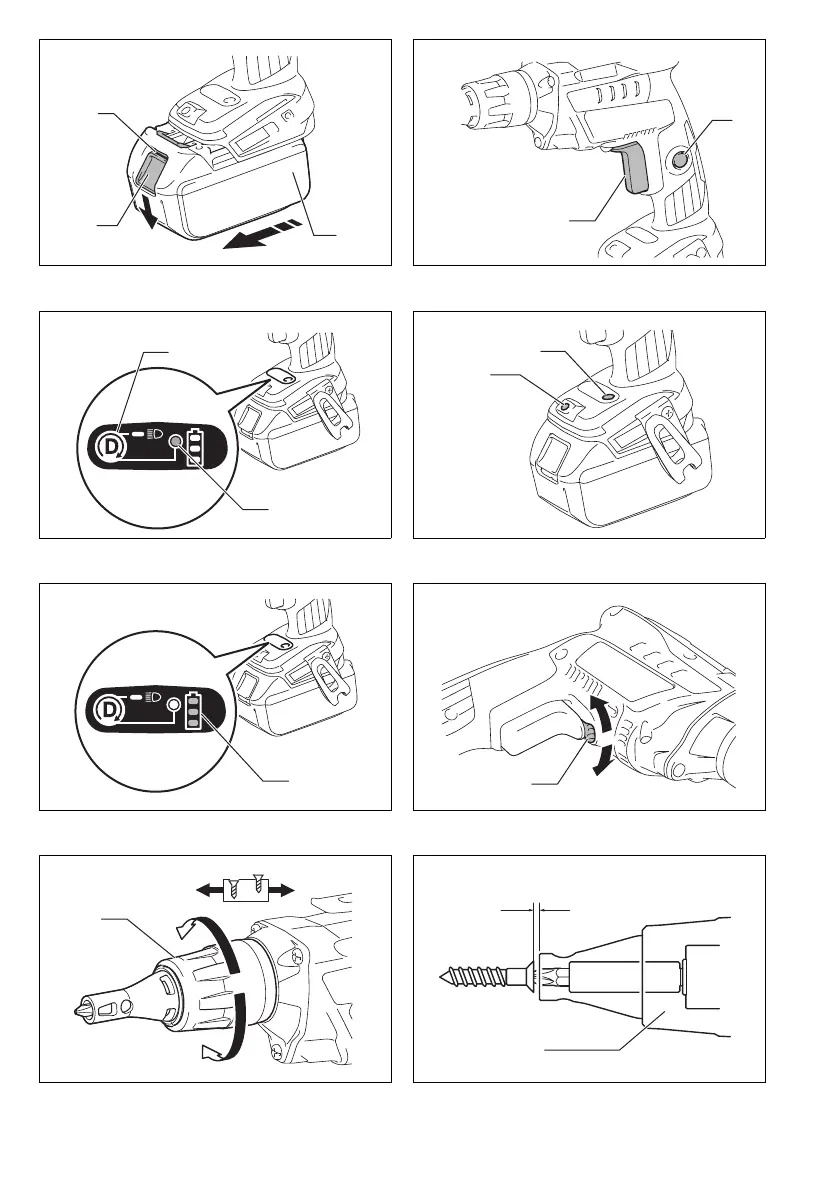 D

D