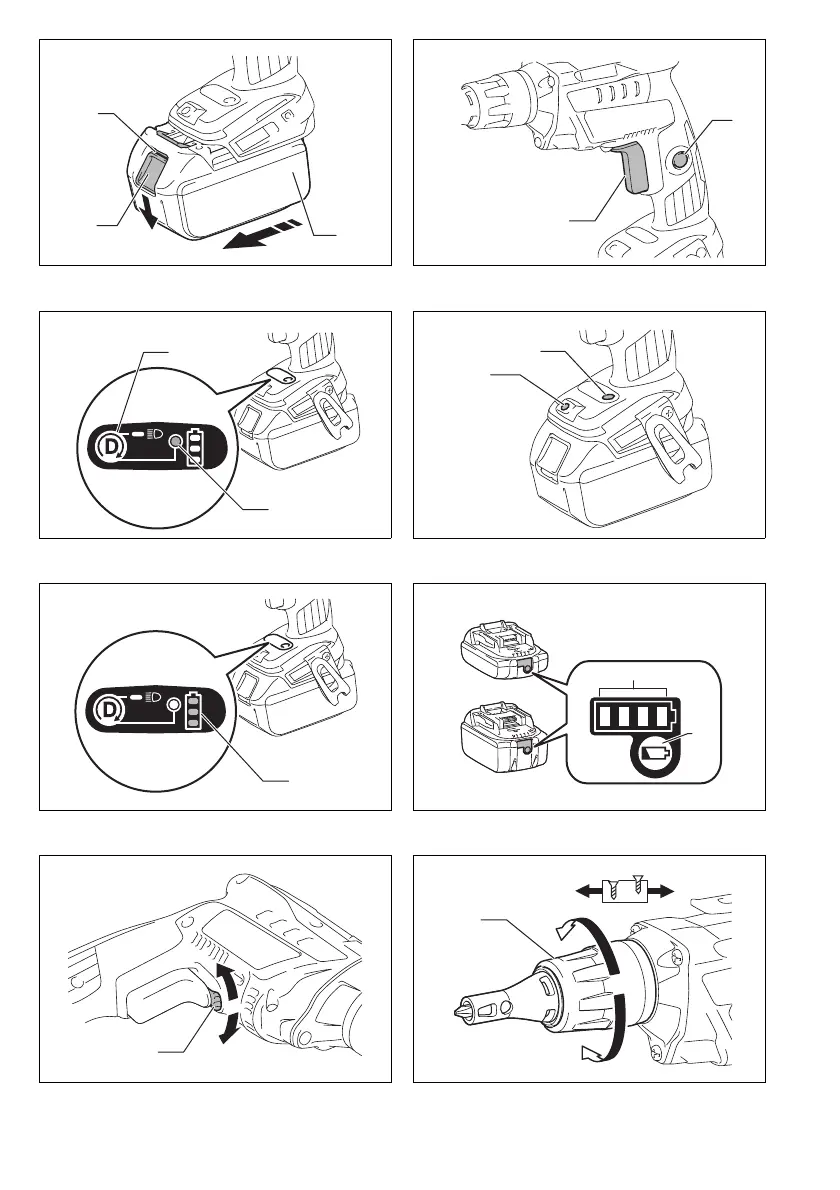 D

D