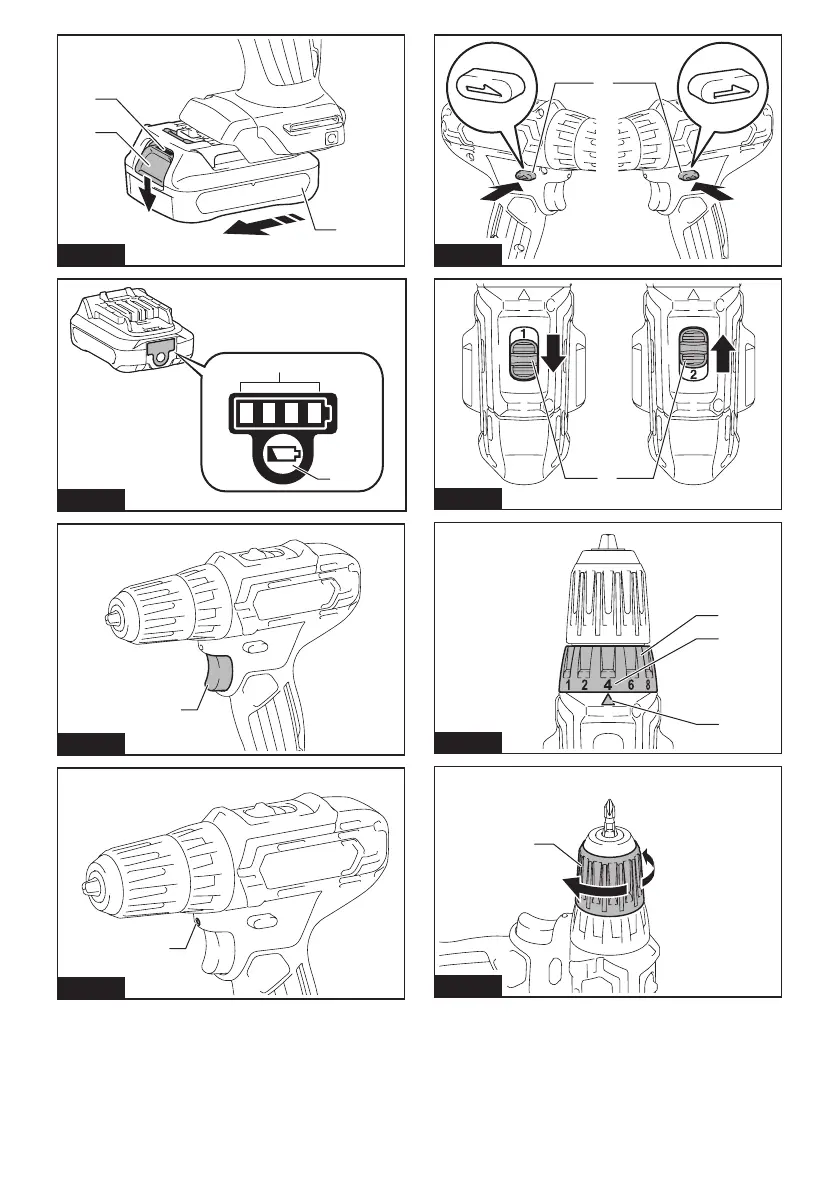 1
2
1 2 4 6 8