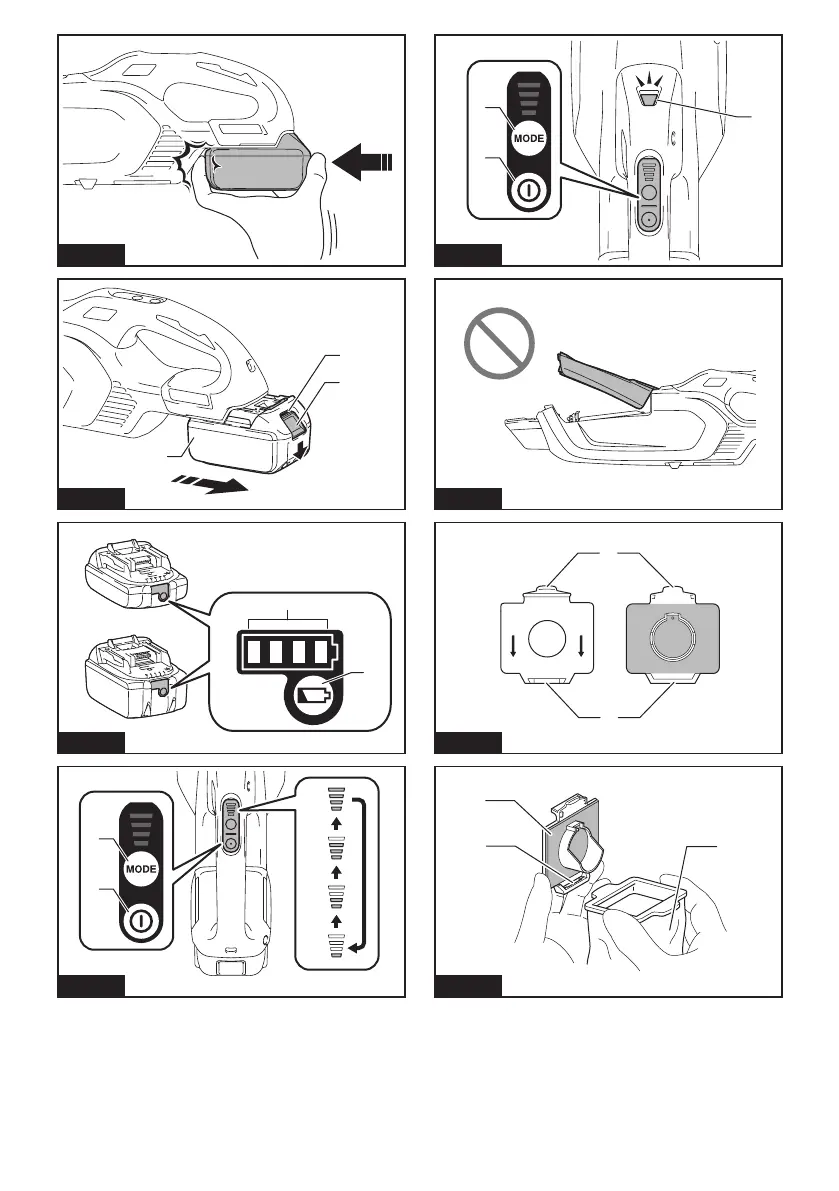 MODE

MODE