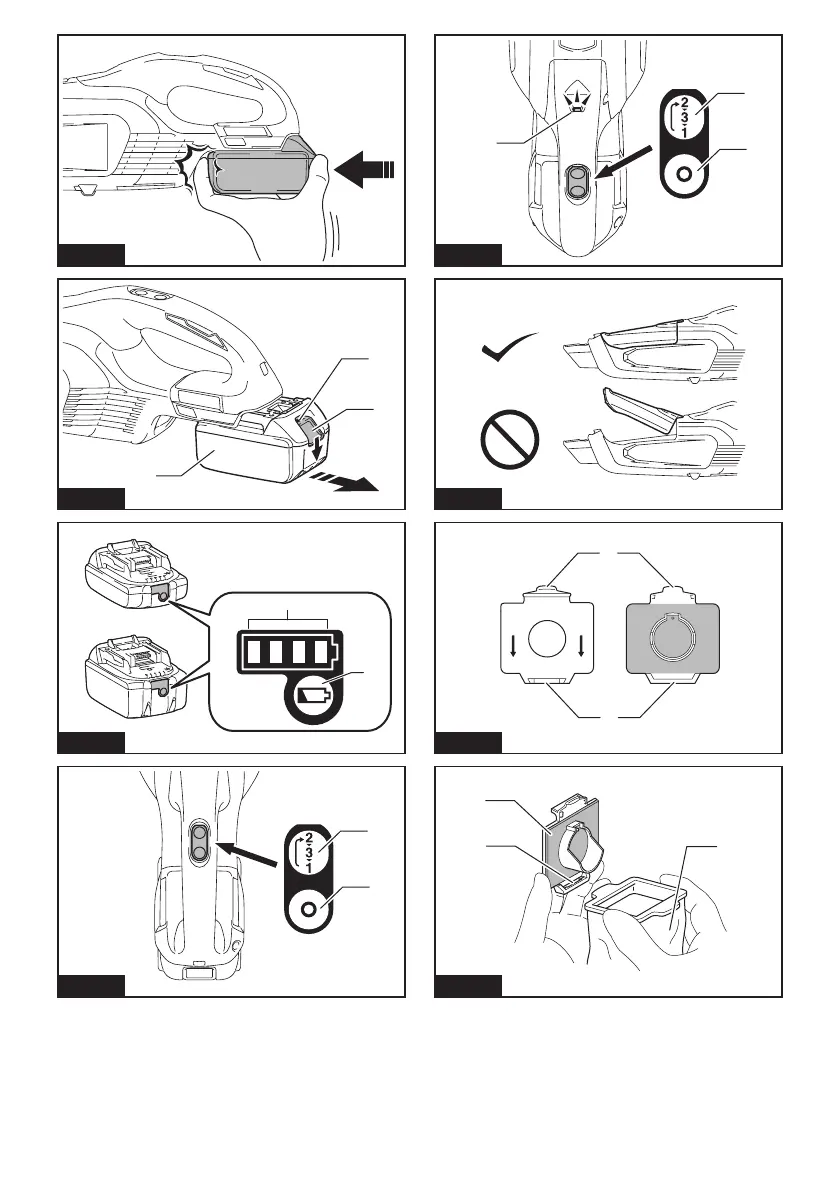 2
3
1

2
3
1