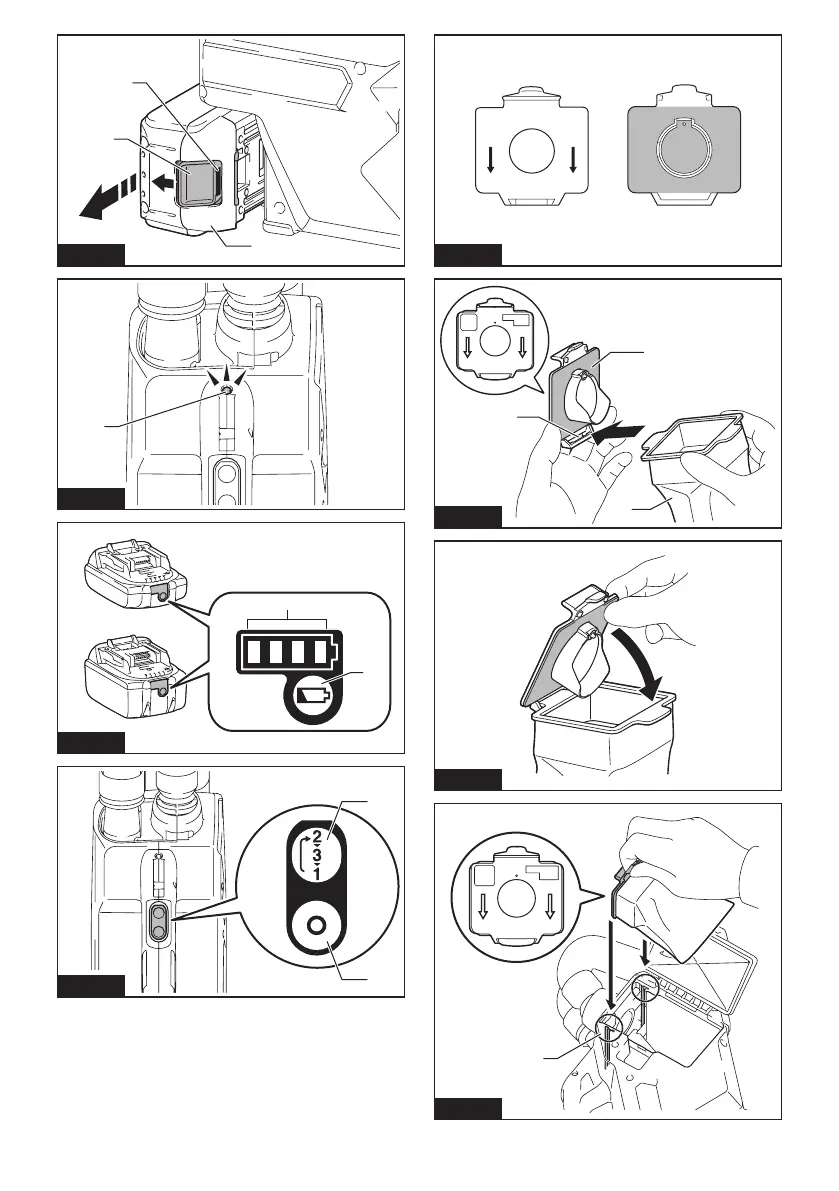 2
3
1