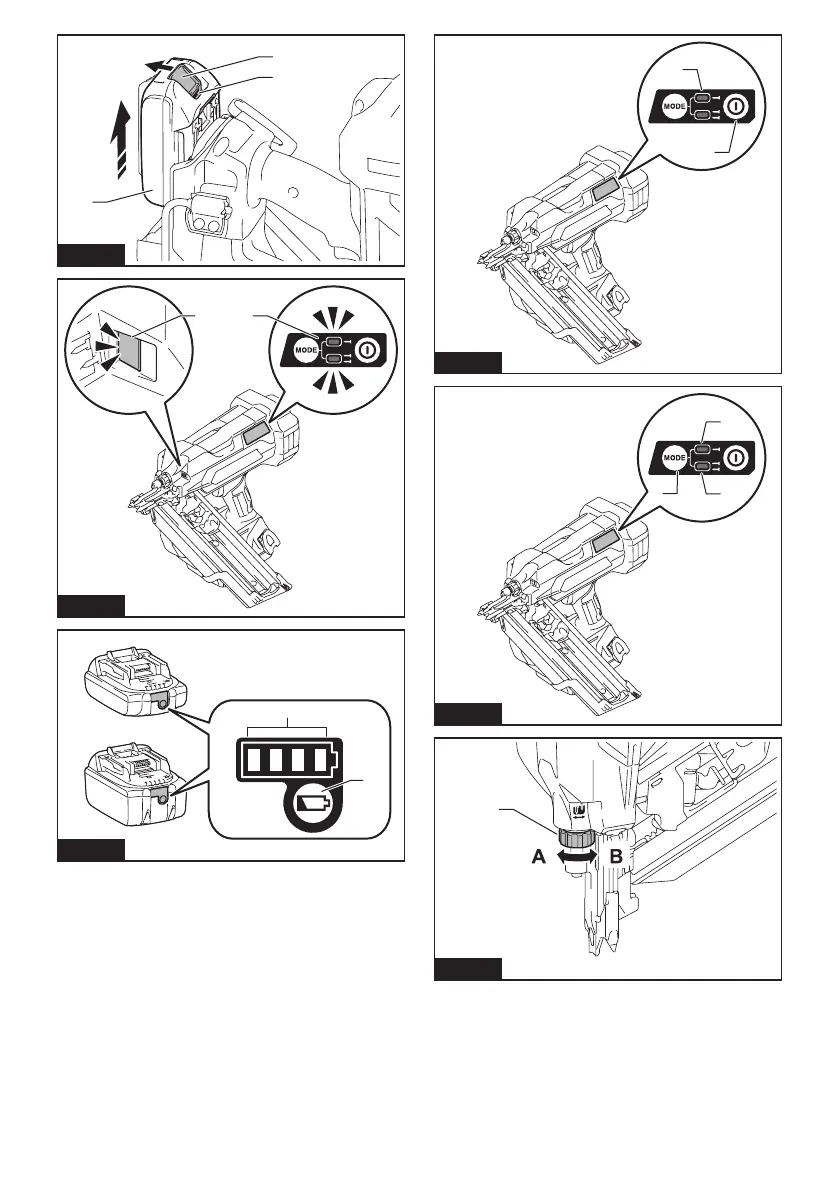 MODE

MODE

MODE

A B