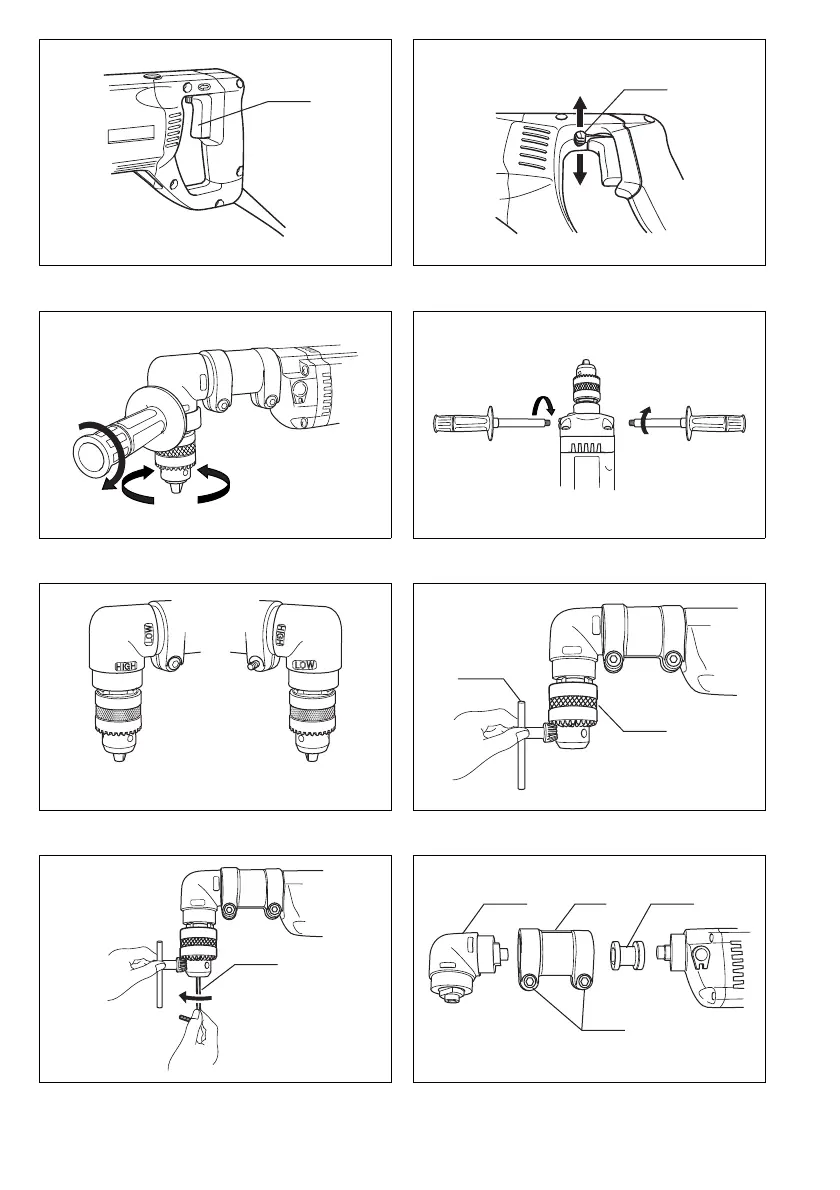 LOW
HIGH
HIGH
LOW