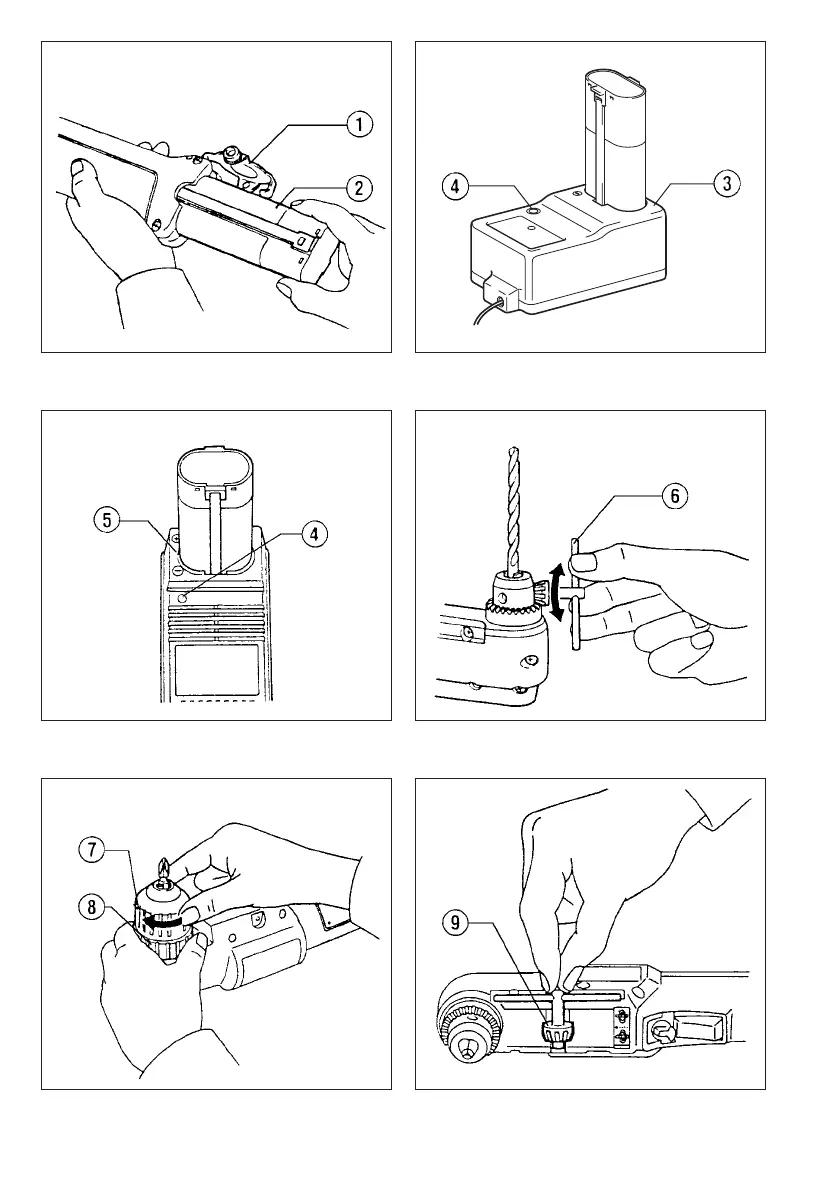 1
2
4
3
5
4
6
7
8
9