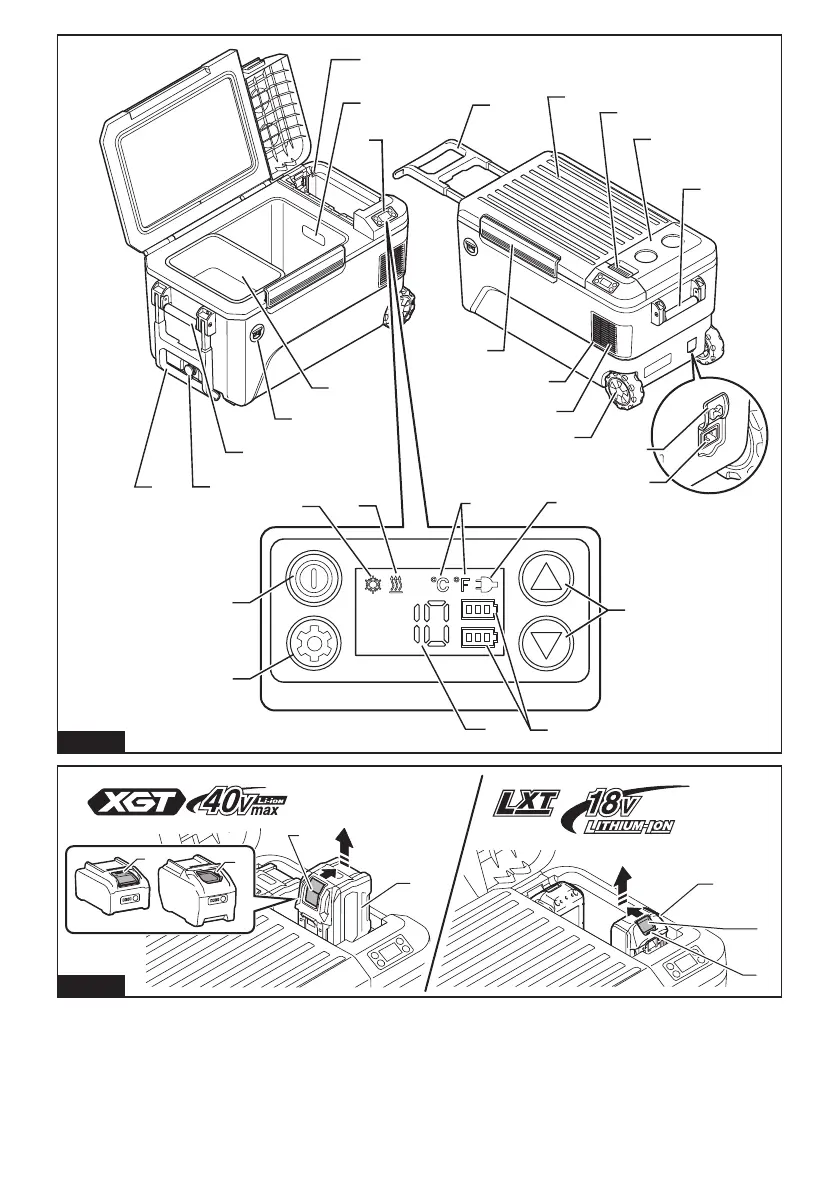 °C °F

XGT 40V max Li-ion

LXT 18V LITHIUM-ION